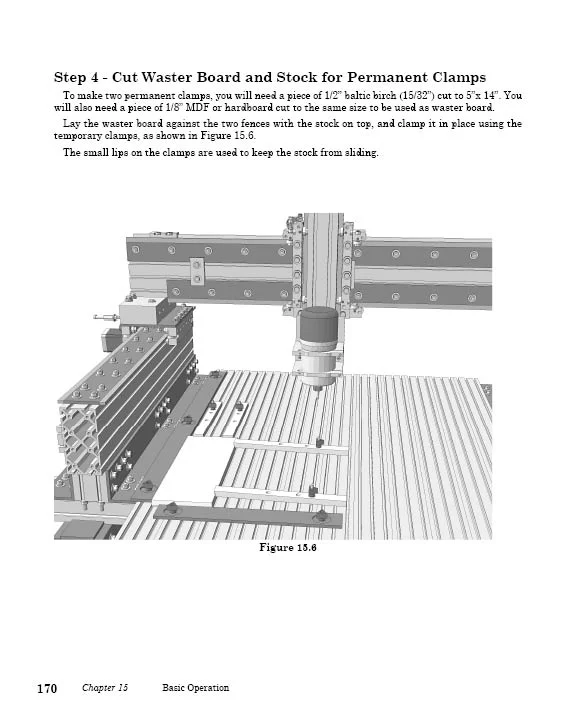 Step 4 - Cut Waster Board and Stock for Permanent Clamps

To make two permanent clamps, you will need a piece of 1/2" baltic birch (15/32") cut to 5"x 14". You will also need a piece of 1/8" MDF or hardboard cut to the same size to be used as waster board.

Lay the waster board against the two fences with the stock on top, and clamp it in place using the temporary clamps, as shown in Figure 15.6.

The small lips on the clamps are used to keep the stock from sliding.

Figure 15.6

170 Chapter 15 Basic Operation