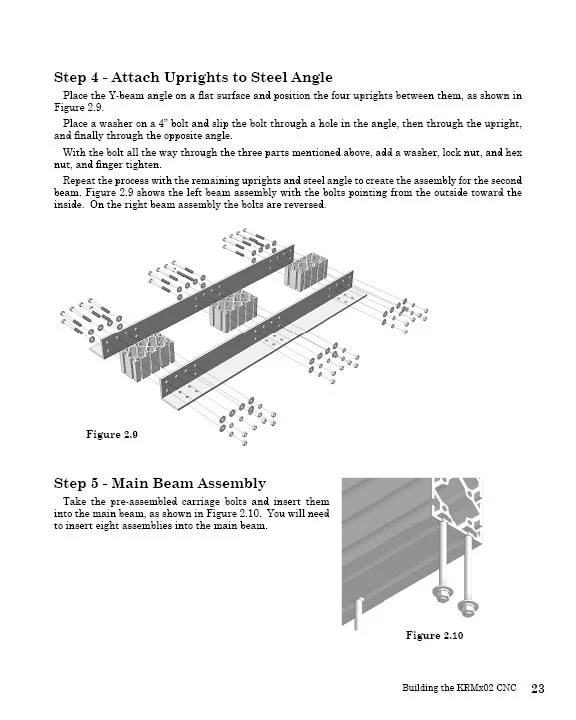 Step 4 - Attach Uprights to Steel Angle

Place the Y-beam angle on a flat surface and position the four uprights between them, as shown in Figure 2.9.

Place a washer on a 4" bolt and slip the bolt through a hole in the angle, then through the upright, and finally through the opposite angle.

With the bolt all the way through the three parts mentioned above, add a washer, lock nut, and hex nut, and finger tighten.

Repeat the process with the remaining uprights and steel angle to create the assembly for the second beam. Figure 2.9 shows the left beam assembly with the bolts pointing from the outside toward the inside. On the right beam assembly the bolts are reversed.

Figure 2.9

Step 5 - Main Beam Assembly

Take the pre-assembled carriage bolts and insert them into the main beam, as shown in Figure 2.10. You will need to insert eight assemblies into the main beam.

Figure 2.10

Building the KRMx02 CNC 23