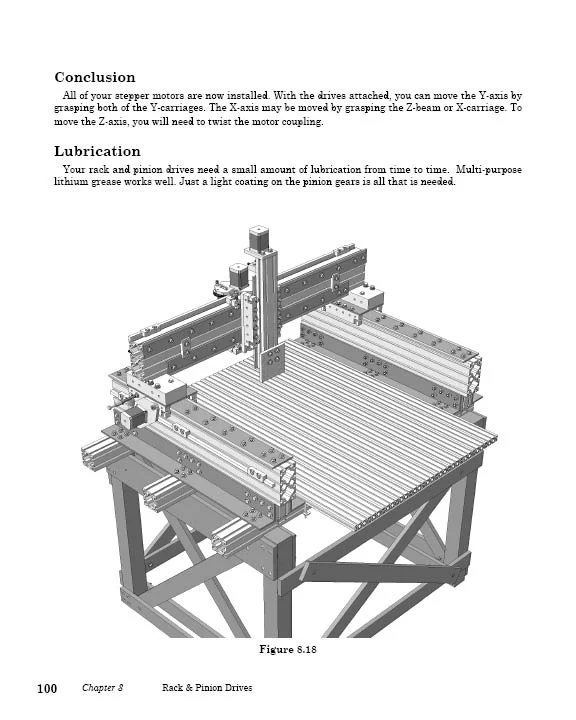 Conclusion

All of your stepper motors are now installed. With the drives attached, you can move the Y-axis by grasping both of the Y-carriages. The X-axis may be moved by grasping the Z-beam or X-carriage. To move the Z-axis, you will need to twist the motor coupling.

Lubrication

Your rack and pinion drives need a small amount of lubrication from time to time. Multi-purpose lithium grease works well. Just a light coating on the pinion gears is all that is needed.

Figure 8.18

100 Chapter 8 Rack & Pinion Drives