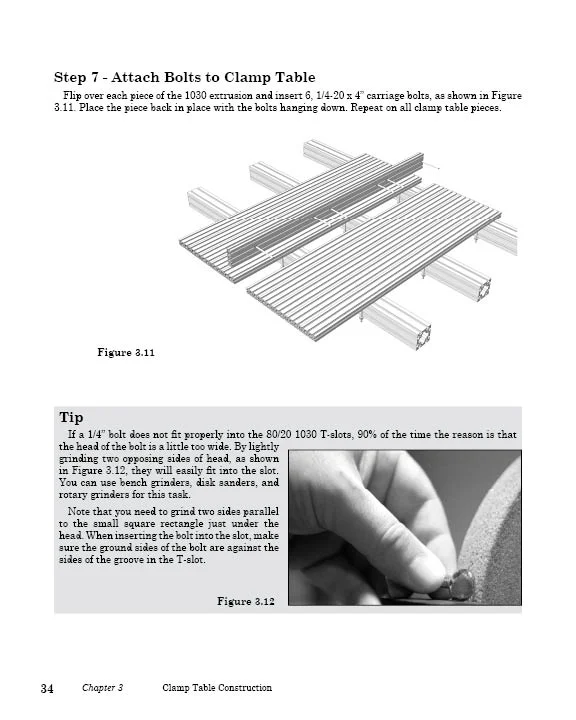 Step 7 - Attach Bolts to Clamp Table

Flip over each piece of the 1030 extrusion and insert 6, 1/4-20 x 4" carriage bolts, as shown in Figure 3.11. Place the piece back in place with the bolts hanging down. Repeat on all clamp table pieces.

Figure 3.11

Tip

If a 1/4" bolt does not fit properly into the 80/20 1030 T-slots, 90% of the time the reason is that the head of the bolt is a little too wide. By lightly grinding two opposing sides of head, as shown in Figure 3.12, they will easily fit into the slot. You can use bench grinders, disk sanders, and rotary grinders for this task.

Note that you need to grind two sides parallel to the small square rectangle just under the head. When inserting the bolt into the slot, make sure the ground sides of the bolt are against the sides of the groove in the T-slot.

Figure 3.12

34 Chapter 3 Clamp Table Construction