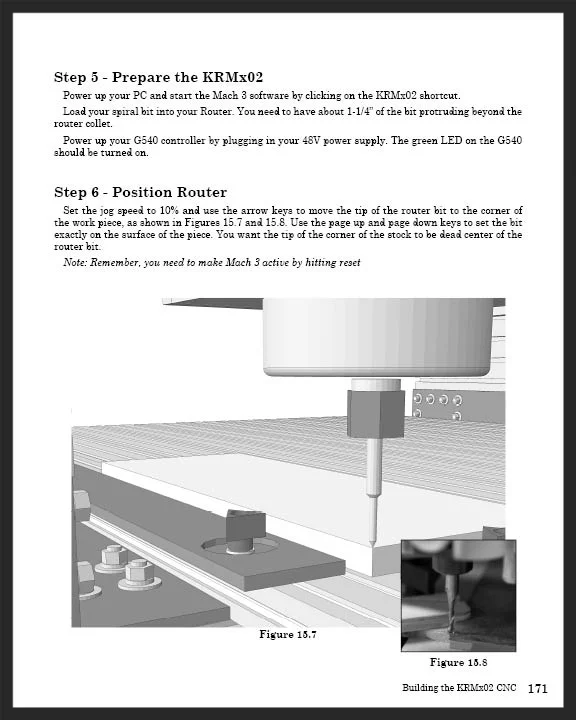 Step 5 - Prepare the KRMx02

Power up your PC and start the Mach 3 software by clicking on the KRMx02 shortcut.

Load your spiral bit into your Router. You need to have about 1-1/4" of the bit protruding beyond the router collet.

Power up your G540 controller by plugging in your 48V power supply. The green LED on the G540 should be turned on.

Step 6 - Position Router

Set the jog speed to 10% and use the arrow keys to move the tip of the router bit to the corner of the work piece, as shown in Figures 15.7 and 15.8. Use the page up and page down keys to set the bit exactly on the surface of the piece. You want the tip of the corner of the stock to be dead center of the router bit.

Note: Remember, you need to make Mach 3 active by hitting reset

Figure 15.7

Figure 15.8

Building the KRMx02 CNC 171