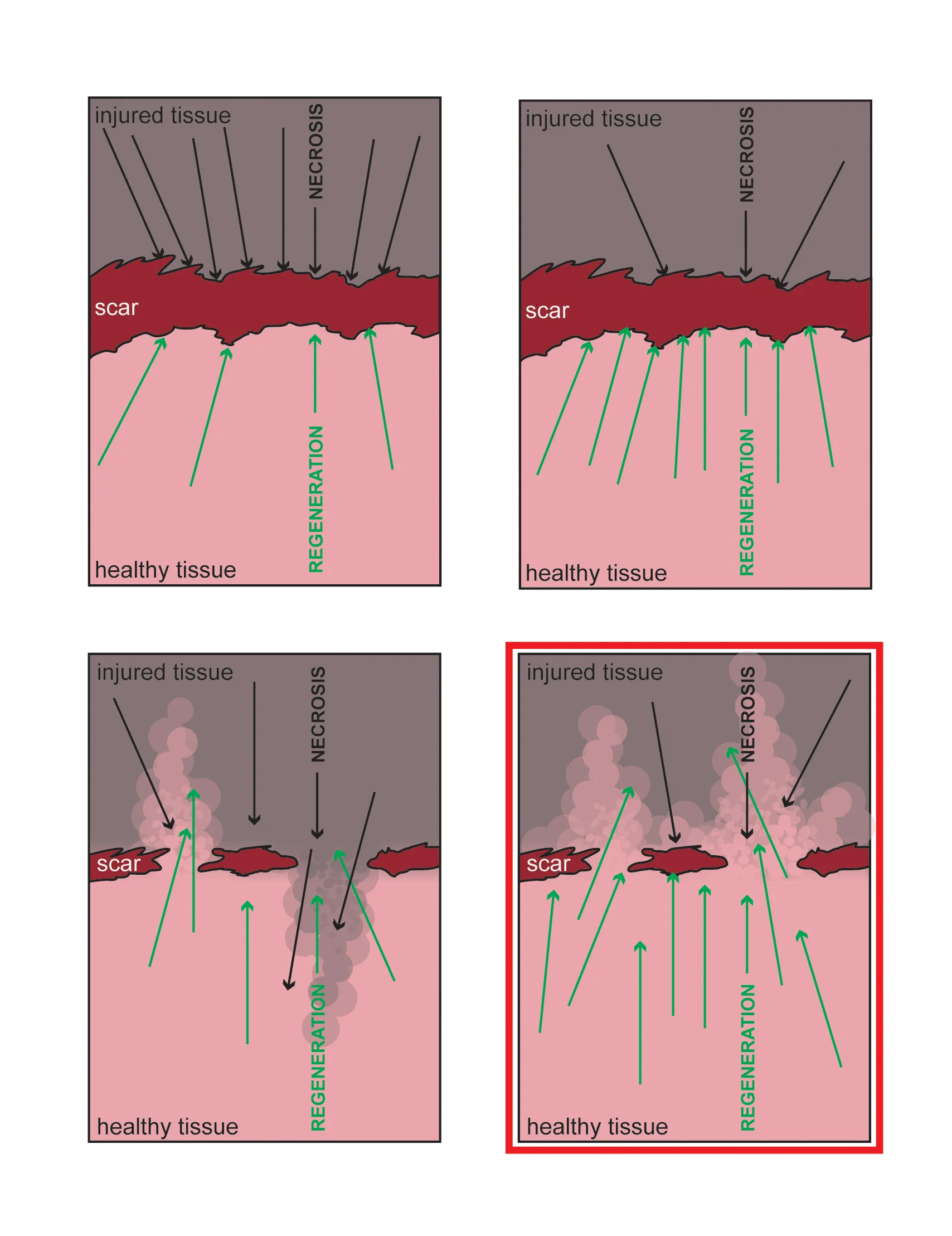 injured tissue
NECROSIS
scar
REGENERATION
healthy tissue

injured tissue
NECROSIS
scar
REGENERATION
healthy tissue

injured tissue
NECROSIS
scar
REGENERATION
healthy tissue

injured tissue
NECROSIS
scar
REGENERATION
healthy tissue