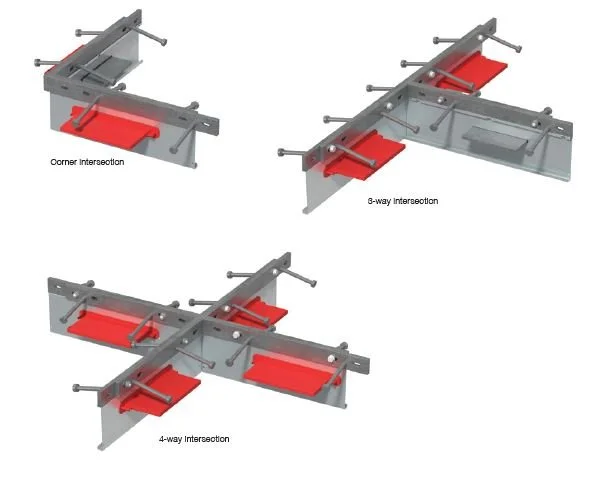 Corner Intersection

3-way Intersection

4-way Intersection