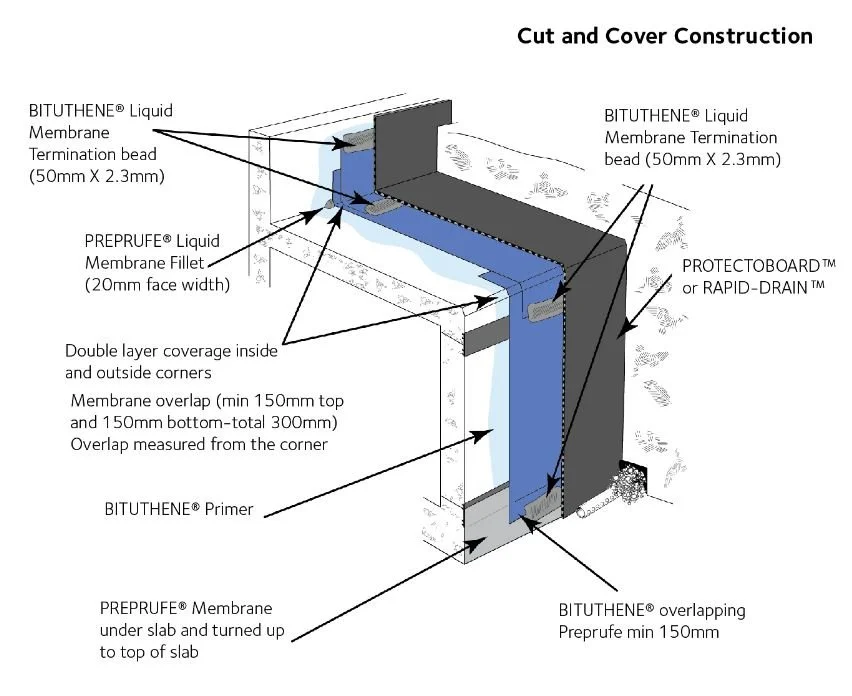 Cut and Cover Construction

BITUTHENE® Liquid Membrane Termination bead (50mm X 2.3mm)

BITUTHENE® Liquid Membrane Termination bead (50mm X 2.3mm)

PREPRUFE® Liquid Membrane Fillet (20mm face width)

PROTECTOBOARD™ or RAPID-DRAIN™

Double layer coverage inside and outside corners

Membrane overlap (min 150mm top and 150mm bottom-total 300mm) Overlap measured from the corner

BITUTHENE® Primer

PREPRUFE® Membrane under slab and turned up to top of slab

BITUTHENE® overlapping Preprufe min 150mm