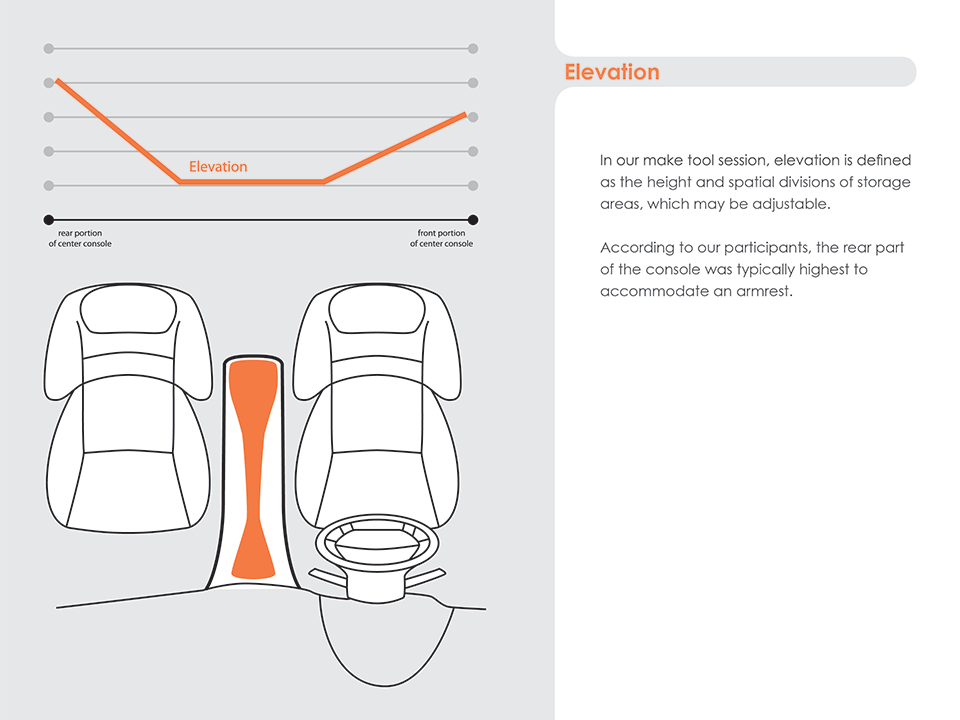 Elevation

rear portion of center console

front portion of center console

Elevation

In our make tool session, elevation is defined as the height and spatial divisions of storage areas, which may be adjustable.

According to our participants, the rear part of the console was typically highest to accommodate an armrest.