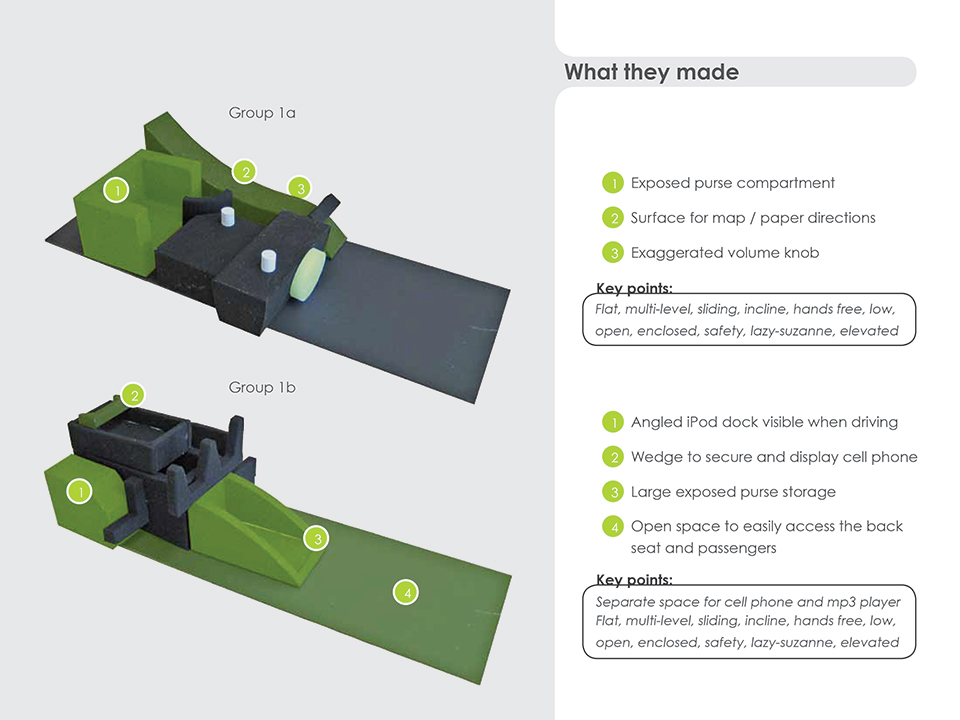 Group 1a

1 2 3

Group 1b

2 1 3 4

What they made

1 Exposed purse compartment

2 Surface for map / paper directions

3 Exaggerated volume knob

Key points:

Flat, multi-level, sliding, incline, hands free, low, open, enclosed, safety, lazy-suzanne, elevated

1 Angled iPod dock visible when driving

2 Wedge to secure and display cell phone

3 Large exposed purse storage

4 Open space to easily access the back seat and passengers

Key points:

Separate space for cell phone and mp3 player
Flat, multi-level, sliding, incline, hands free, low, open, enclosed, safety, lazy-suzanne, elevated