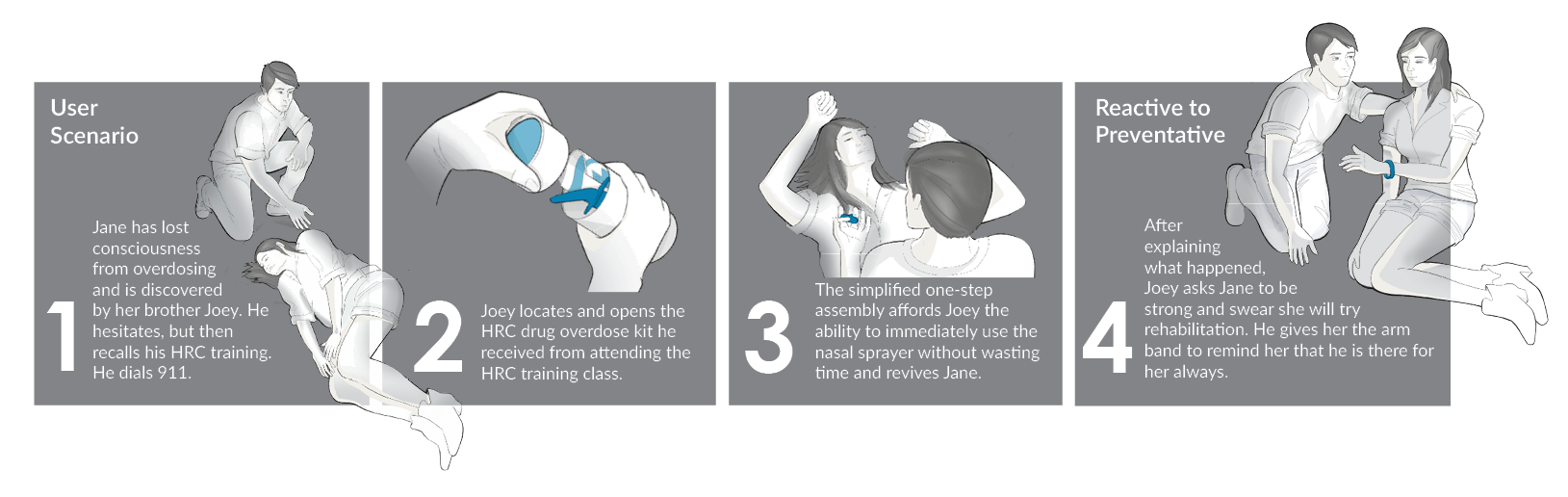 User Scenario

1

Jane has lost consciousness from overdosing and is discovered by her brother Joey. He hesitates, but then recalls his HRC training. He dials 911.

2

Joey locates and opens the HRC drug overdose kit he received from attending the HRC training class.

3

The simplified one-step assembly affords Joey the ability to immediately use the nasal sprayer without wasting time and revives Jane.

Reactive to Preventative

4

After explaining what happened, Joey asks Jane to be strong and swear she will try rehabilitation. He gives her the arm band to remind her that he is there for her always.