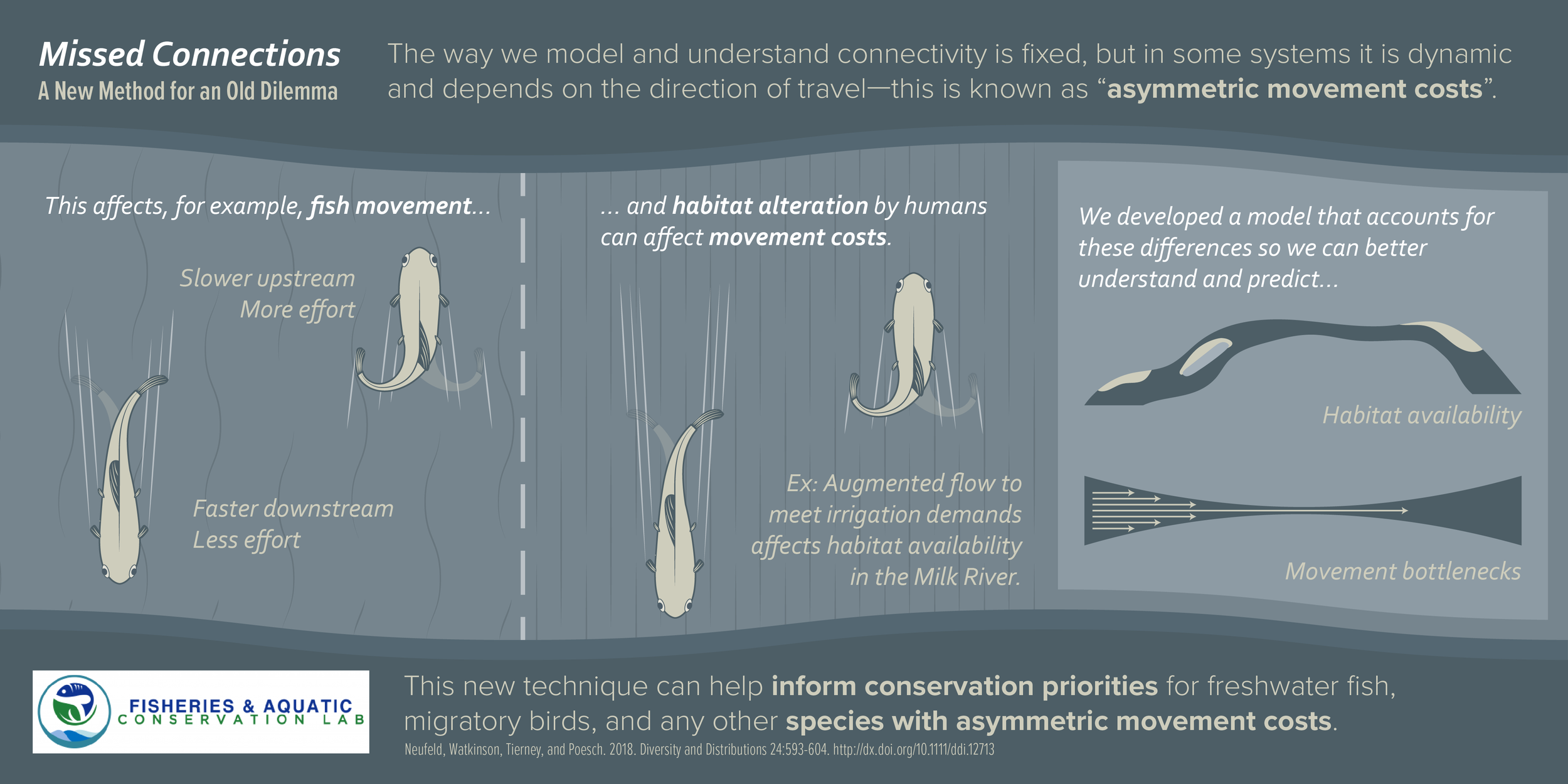 Missed Connections
A New Method for an Old Dilemma

The way we model and understand connectivity is fixed, but in some systems it is dynamic and depends on the direction of travel—this is known as "asymmetric movement costs".

This affects, for example, fish movement...

Slower upstream
More effort

Faster downstream
Less effort

... and habitat alteration by humans can affect movement costs.

Ex: Augmented flow to meet irrigation demands affects habitat availability in the Milk River.

We developed a model that accounts for these differences so we can better understand and predict...

Habitat availability

Movement bottlenecks

FISHERIES & AQUATIC
CONSERVATION LAB

This new technique can help inform conservation priorities for freshwater fish, migratory birds, and any other species with asymmetric movement costs.

Neufeld, Watkinson, Tierney, and Poesch. 2018. Diversity and Distributions 24:593-604. http://dx.doi.org/10.1111/ddi.12713