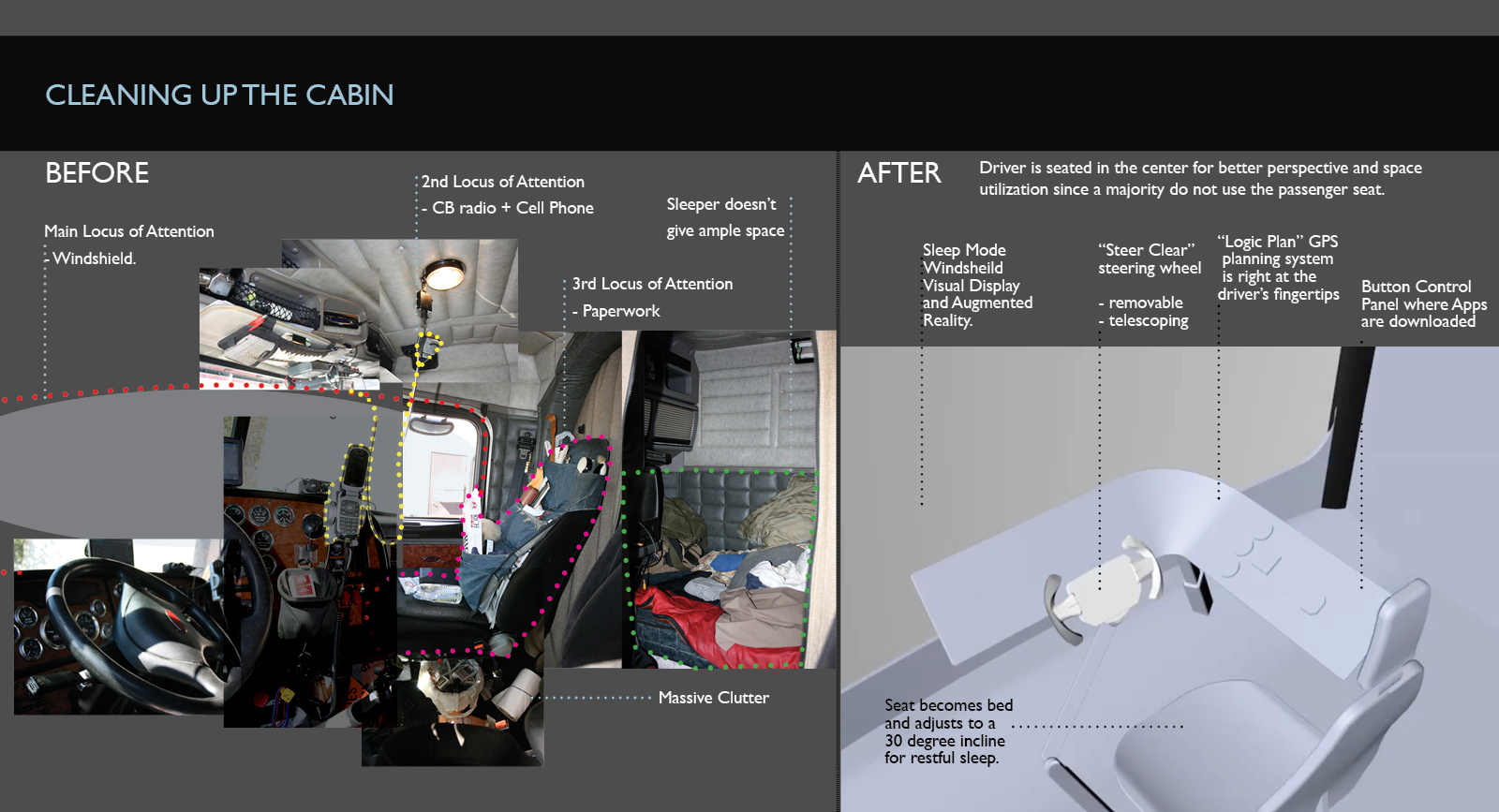 CLEANING UP THE CABIN

BEFORE

Main Locus of Attention
- Windshield.

2nd Locus of Attention
- CB radio + Cell Phone

Sleeper doesn't give ample space

3rd Locus of Attention
- Paperwork

Massive Clutter

AFTER

Driver is seated in the center for better perspective and space utilization since a majority do not use the passenger seat.

Sleep Mode Windsheild Visual Display and Augmented Reality.

"Steer Clear" steering wheel

- removable
- telescoping

"Logic Plan" GPS planning system is right at the driver's fingertips

Button Control Panel where Apps are downloaded

Seat becomes bed and adjusts to a 30 degree incline for restful sleep.