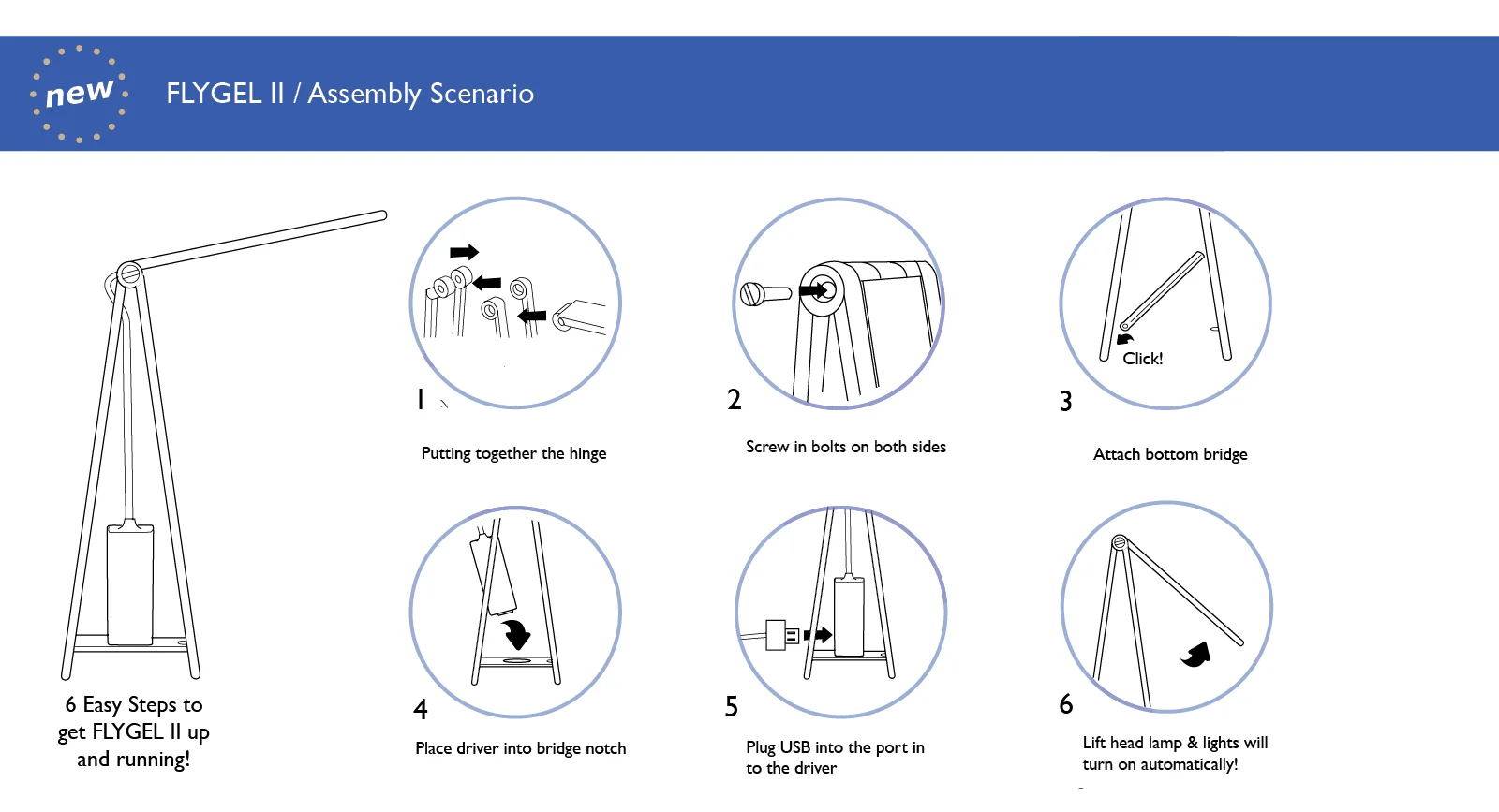 new

FLYGEL II / Assembly Scenario

6 Easy Steps to get FLYGEL II up and running!

1

Putting together the hinge

2

Screw in bolts on both sides

Click!

3

Attach bottom bridge

4

Place driver into bridge notch

5

Plug USB into the port in to the driver

6

Lift head lamp & lights will turn on automatically!