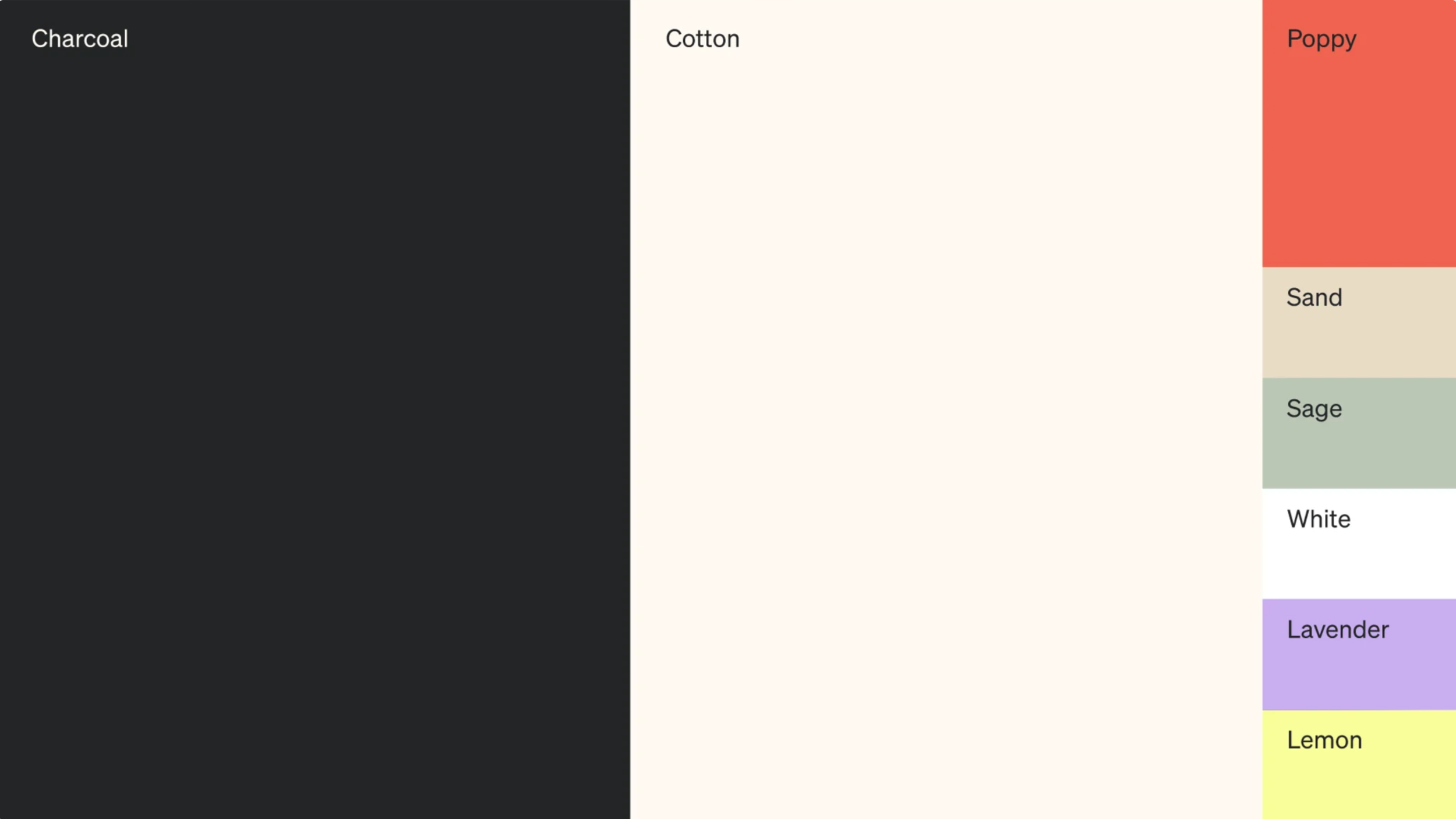 Charcoal

Cotton

Poppy

Sand

Sage

White

Lavender

Lemon