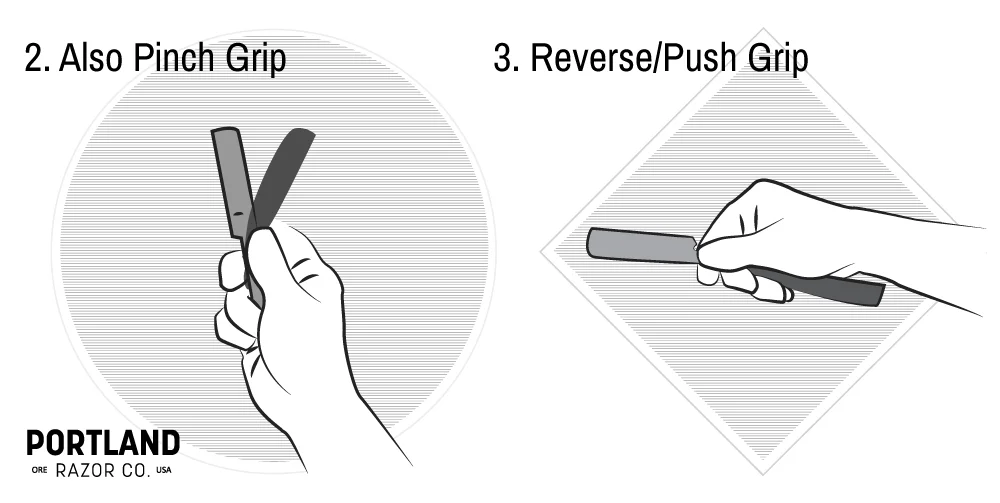 2. Also Pinch Grip

3. Reverse/Push Grip

PORTLAND
ORE RAZOR CO. USA