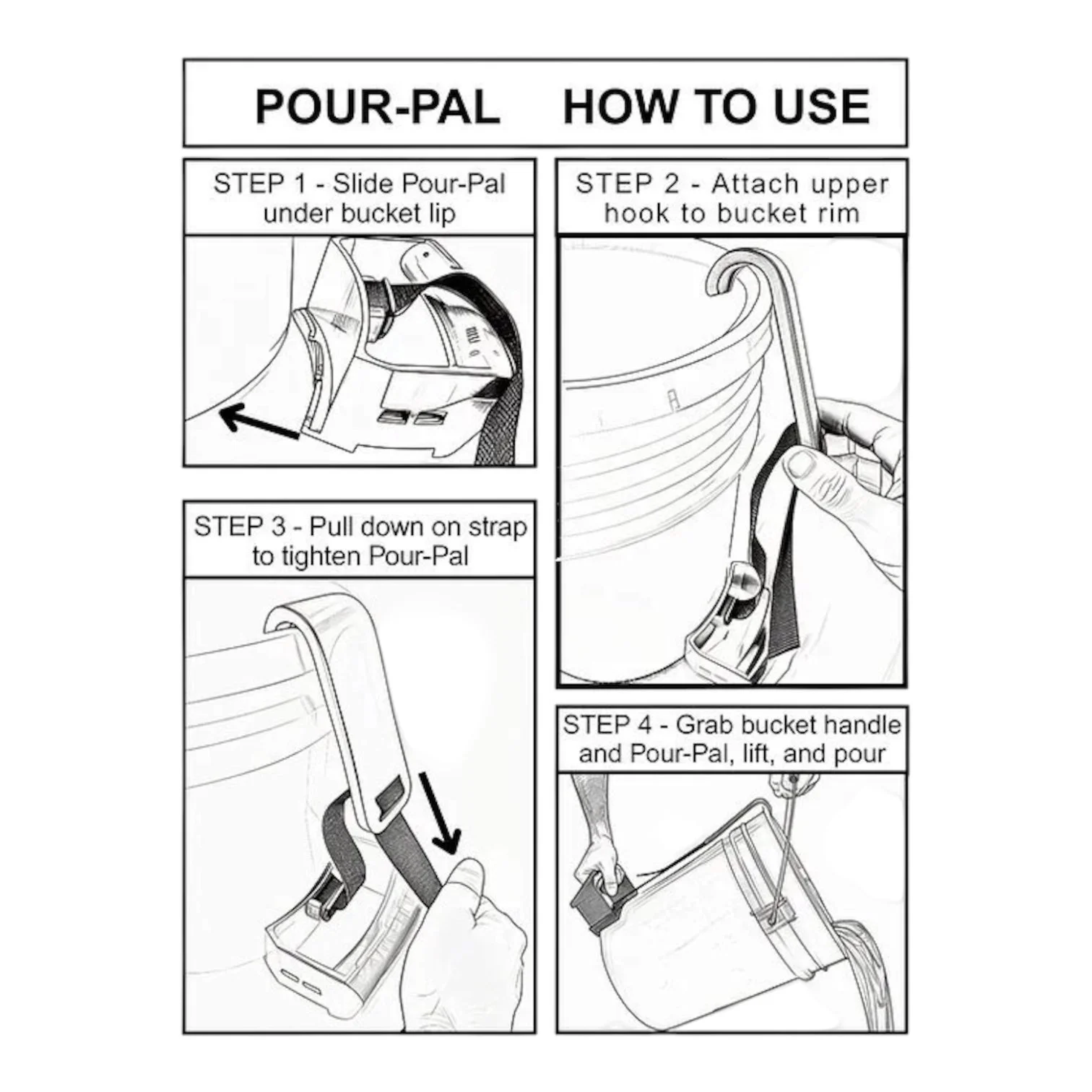 POUR-PAL HOW TO USE

STEP 1 - Slide Pour-Pal under bucket lip

STEP 2 - Attach upper hook to bucket rim

STEP 3 - Pull down on strap to tighten Pour-Pal

STEP 4 - Grab bucket handle and Pour-Pal, lift, and pour