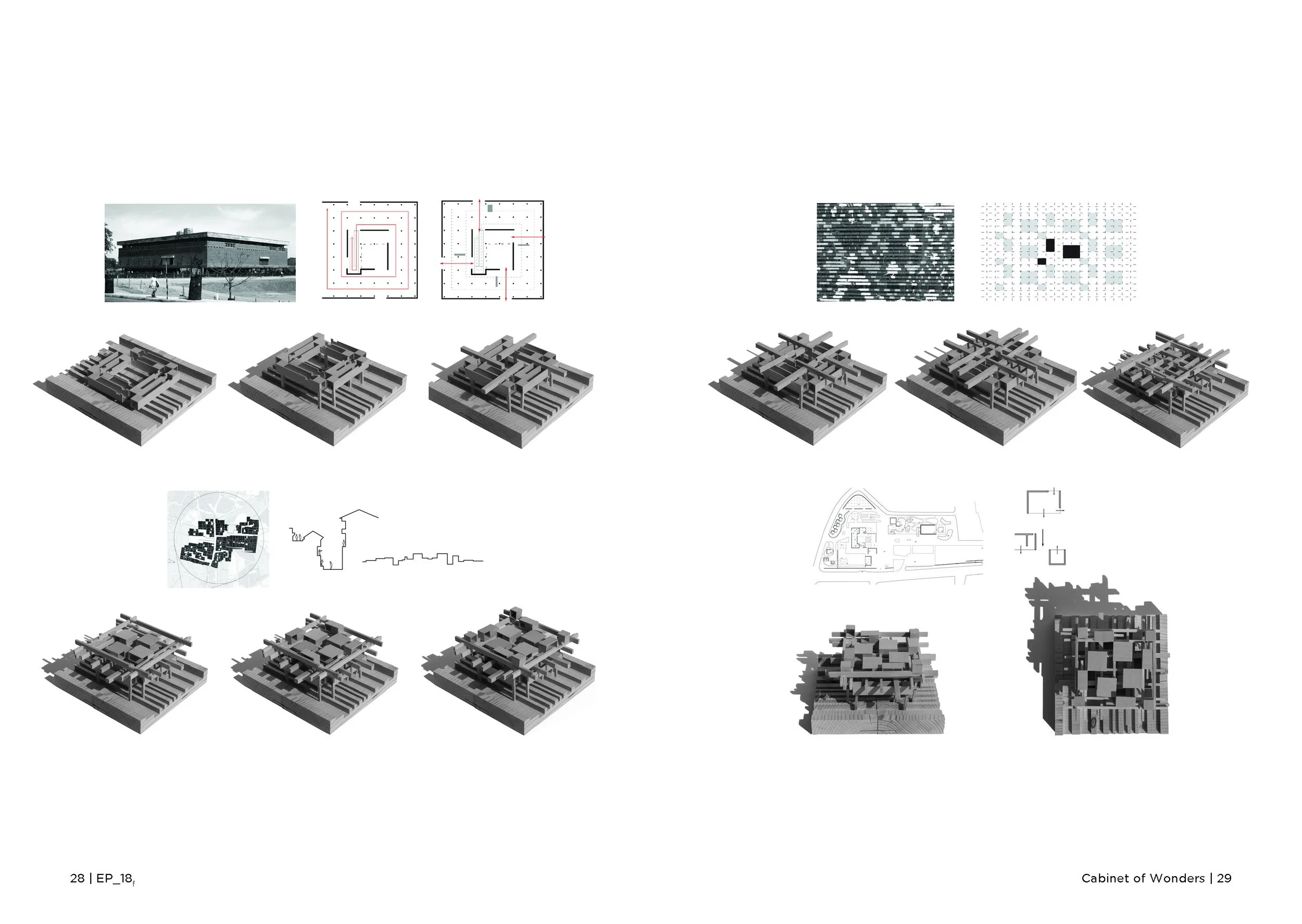 28 | EP_18$_f$

Cabinet of Wonders | 29