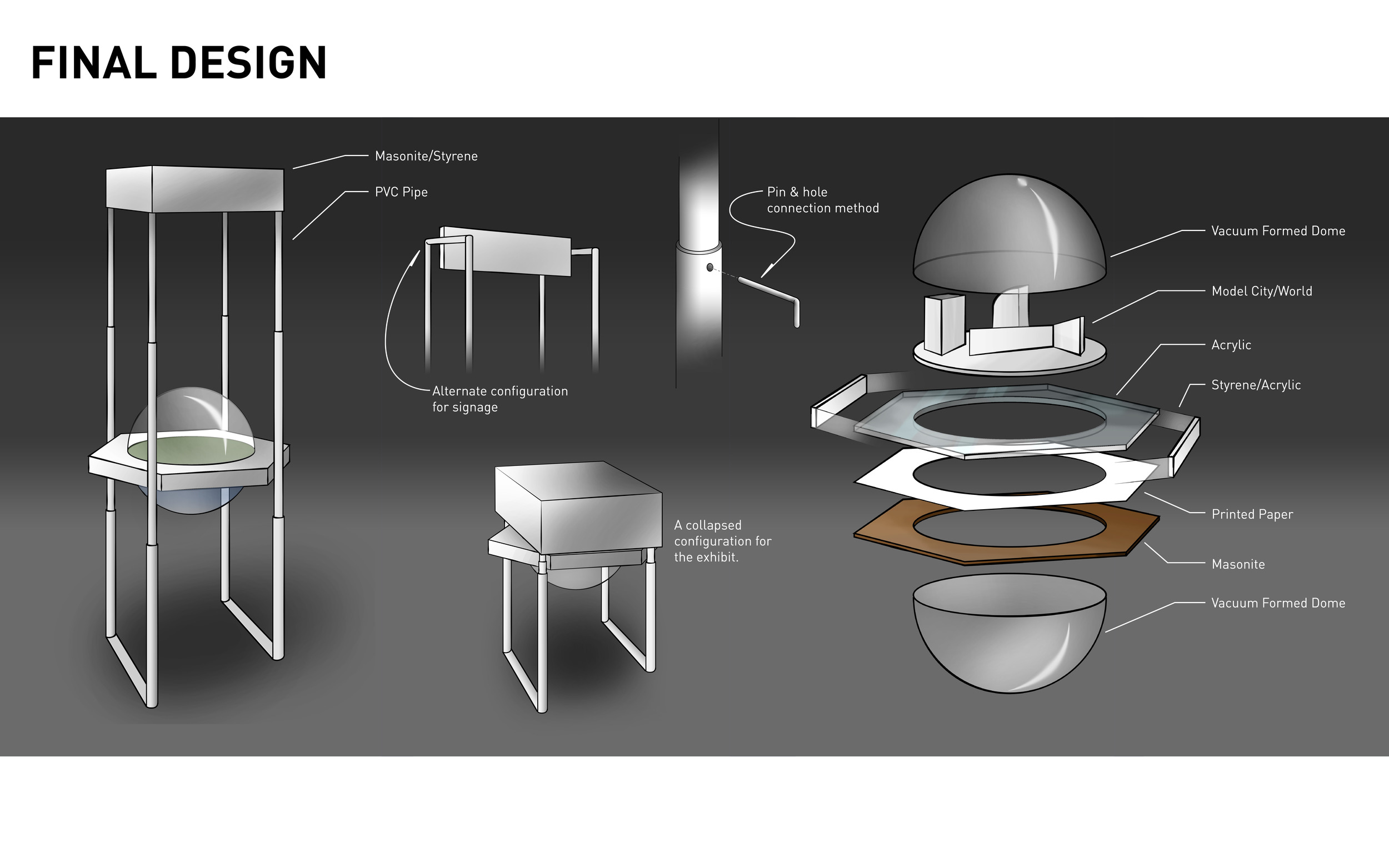 FINAL DESIGN

Masonite/Styrene

PVC Pipe

Alternate configuration for signage

Pin & hole connection method

A collapsed configuration for the exhibit.

Vacuum Formed Dome

Model City/World

Acrylic

Styrene/Acrylic

Printed Paper

Masonite

Vacuum Formed Dome