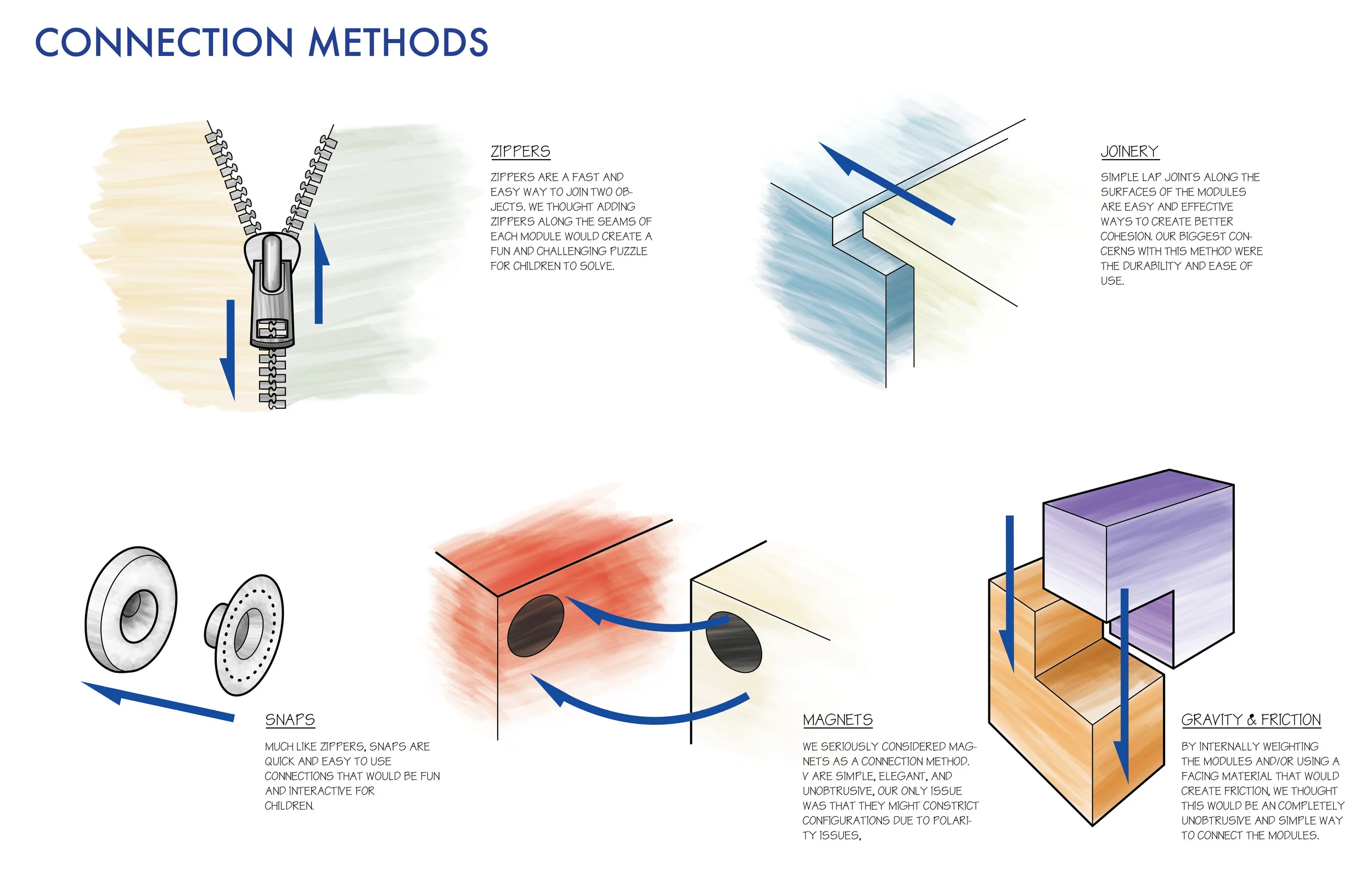 CONNECTION METHODS

ZIPPERS

ZIPPERS ARE A FAST AND EASY WAY TO JOIN TWO OBJECTS. WE THOUGHT ADDING ZIPPERS ALONG THE SEAMS OF EACH MODULE WOULD CREATE A FUN AND CHALLENGING PUZZLE FOR CHILDREN TO SOLVE.

JOINERY

SIMPLE LAP JOINTS ALONG THE SURFACES OF THE MODULES ARE EASY AND EFFECTIVE WAYS TO CREATE BETTER COHESION. OUR BIGGEST CONCERNS WITH THIS METHOD WERE THE DURABILITY AND EASE OF USE.

SNAPS

MUCH LIKE ZIPPERS, SNAPS ARE QUICK AND EASY TO USE CONNECTIONS THAT WOULD BE FUN AND INTERACTIVE FOR CHILDREN.

MAGNETS

WE SERIOUSLY CONSIDERED MAGNETS AS A CONNECTION METHOD. V ARE SIMPLE, ELEGANT, AND UNOBTRUSIVE, OUR ONLY ISSUE WAS THAT THEY MIGHT CONSTRICT CONFIGURATIONS DUE TO POLARITY ISSUES,

GRAVITY & FRICTION

BY INTERNALLY WEIGHTING THE MODULES AND/OR USING A FACING MATERIAL THAT WOULD CREATE FRICTION, WE THOUGHT THIS WOULD BE AN COMPLETELY UNOBTRUSIVE AND SIMPLE WAY TO CONNECT THE MODULES.