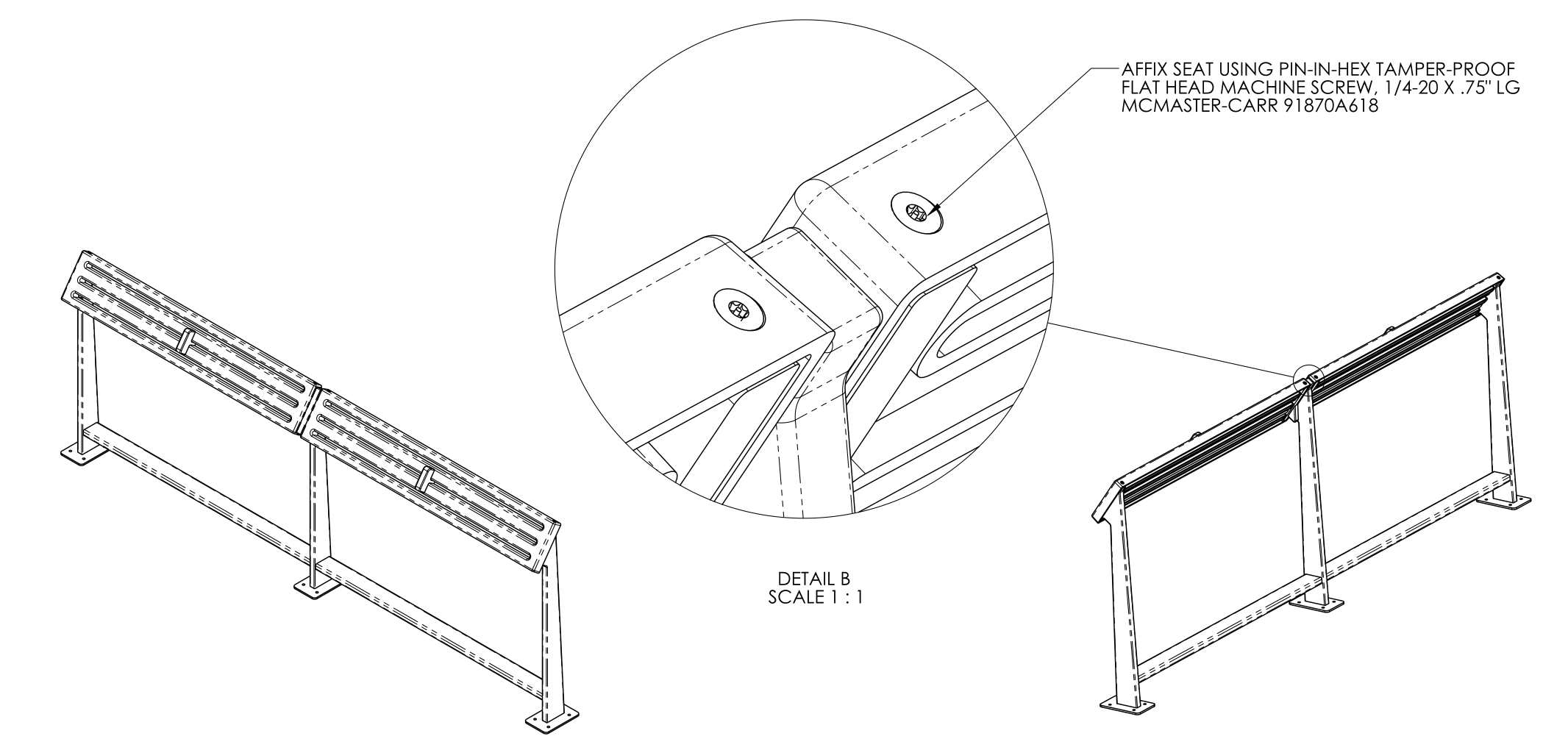 AFFIX SEAT USING PIN-IN-HEX TAMPER-PROOF FLAT HEAD MACHINE SCREW, 1/4-20 X .75" LG MCMASTER-CARR 91870A618

DETAIL B
SCALE 1 : 1