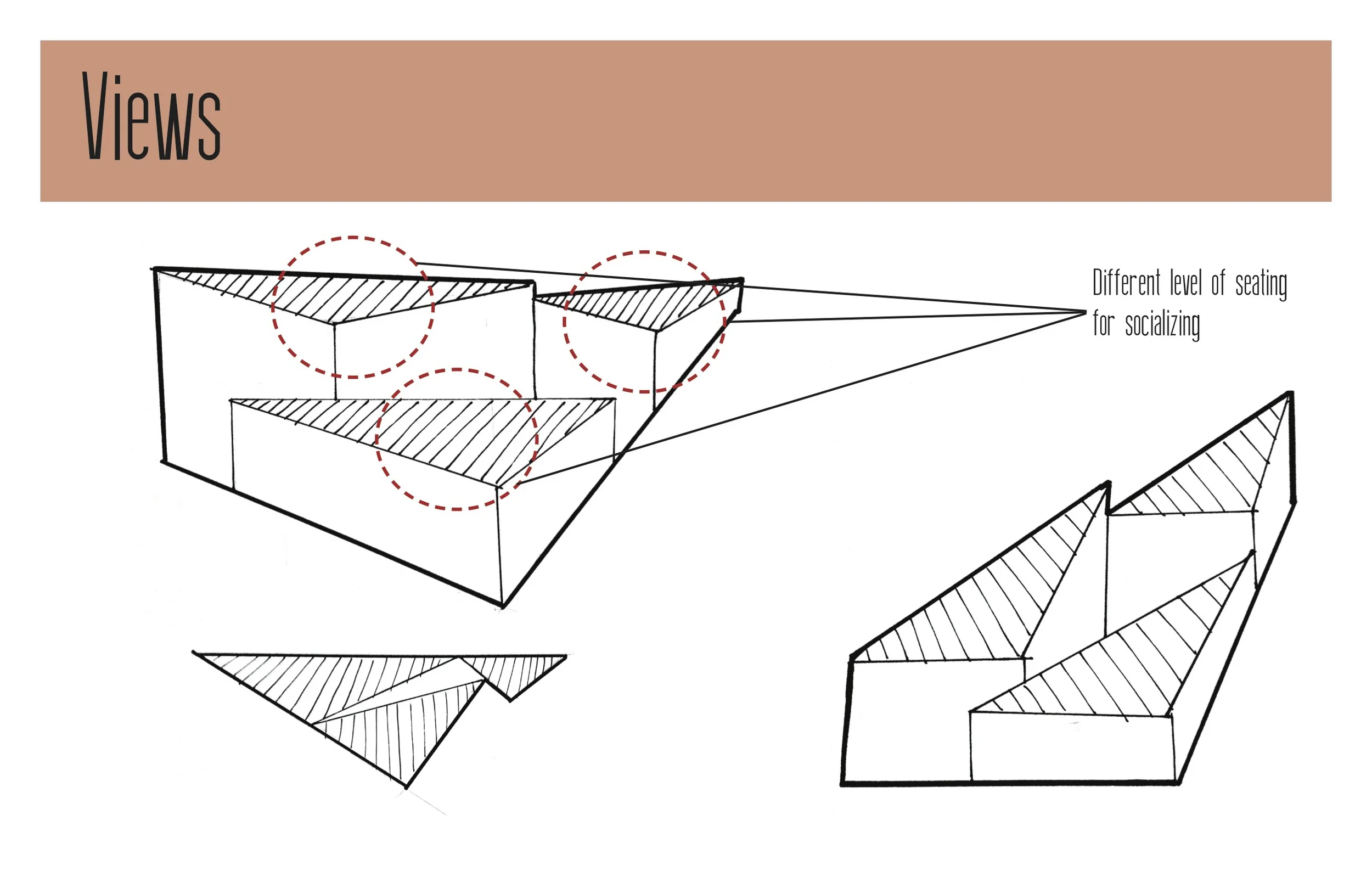 Views

Different level of seating for socializing