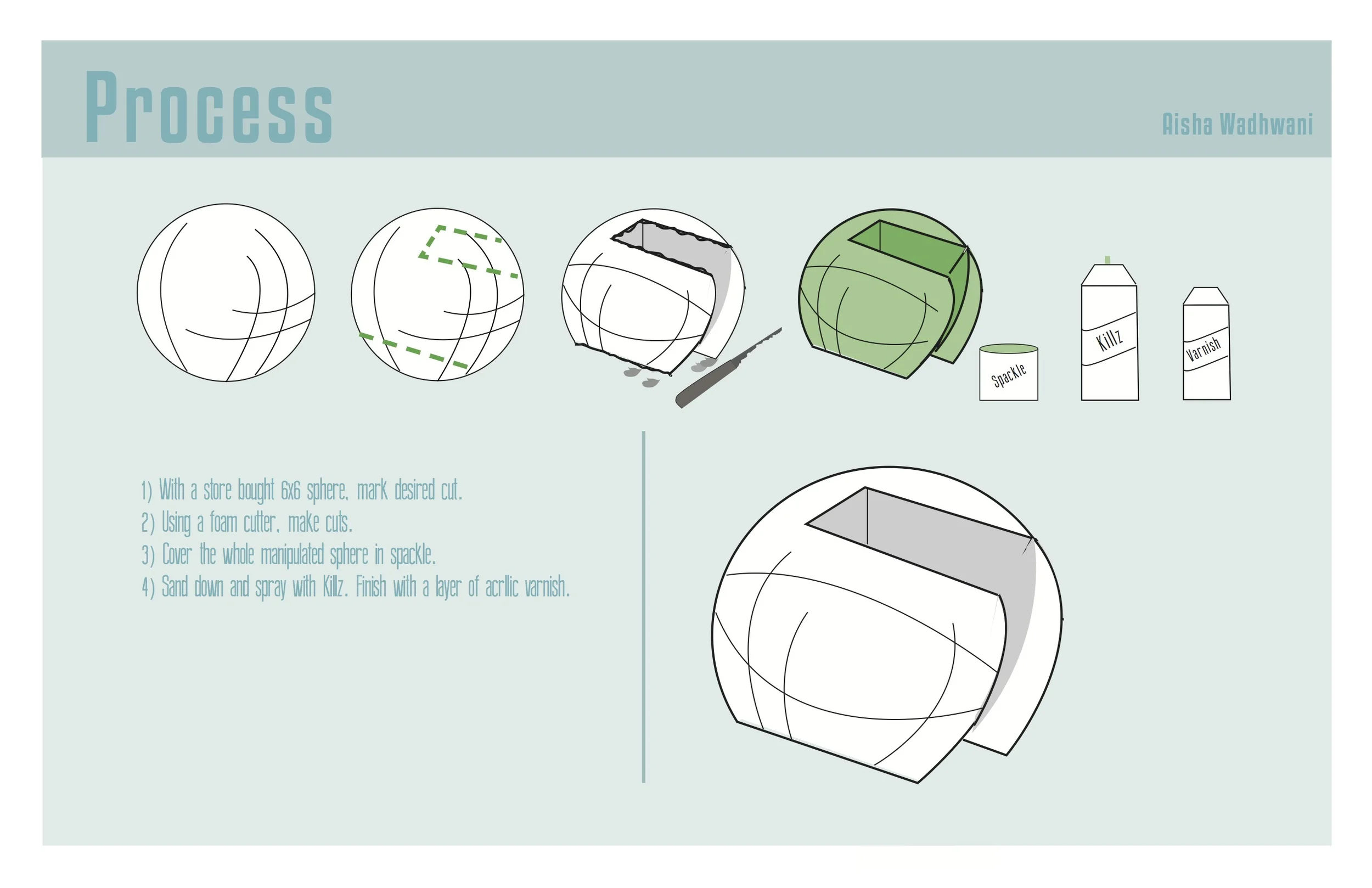 Process

Aisha Wadhwani

Spackle

Killz

Varnish

1) With a store bought 6x6 sphere, mark desired cut.
2) Using a foam cutter, make cuts.
3) Cover the whole manipulated sphere in spackle.
4) Sand down and spray with Killz. Finish with a layer of acrllic varnish.