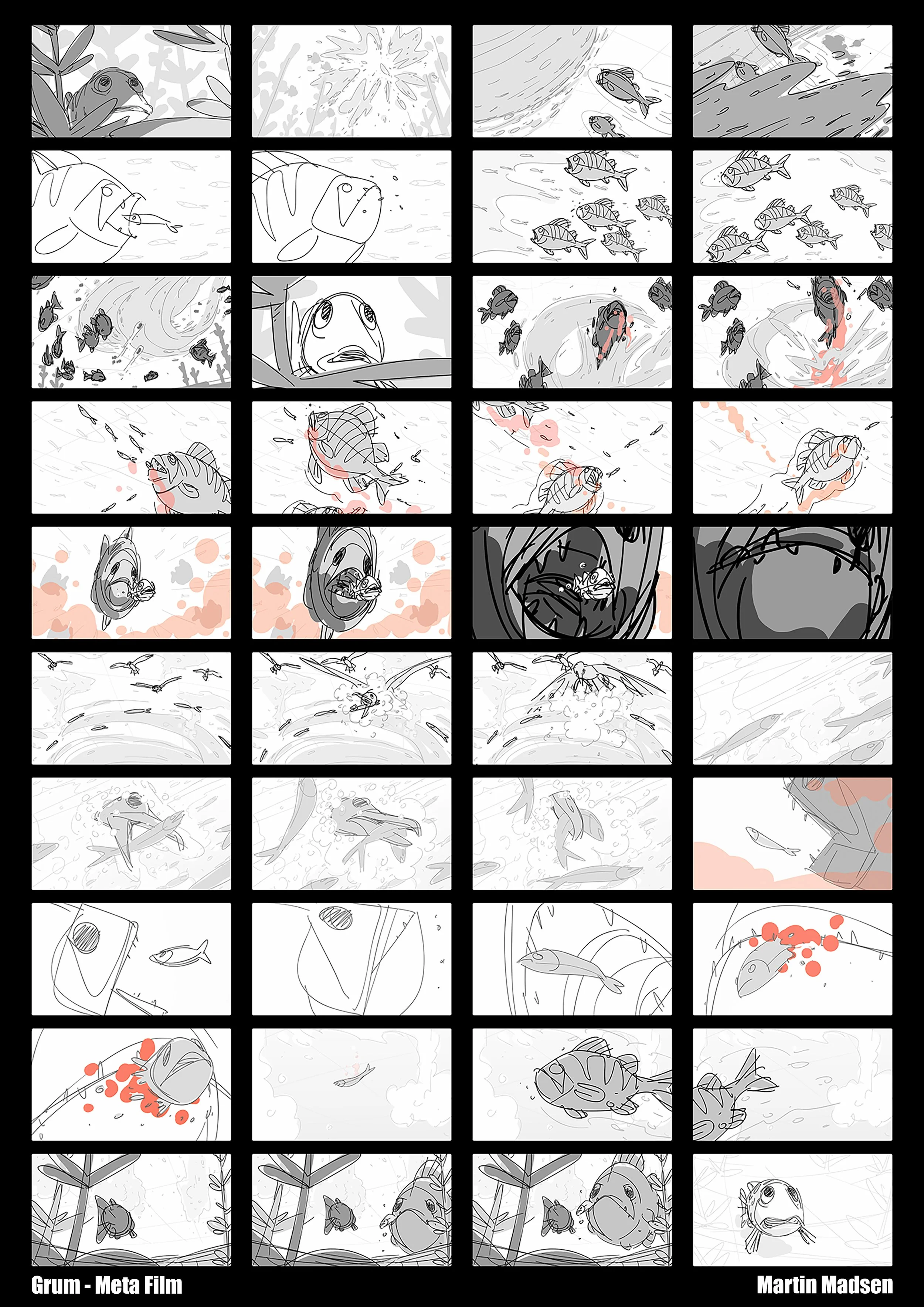 Grum - Meta Film

Martin Madsen