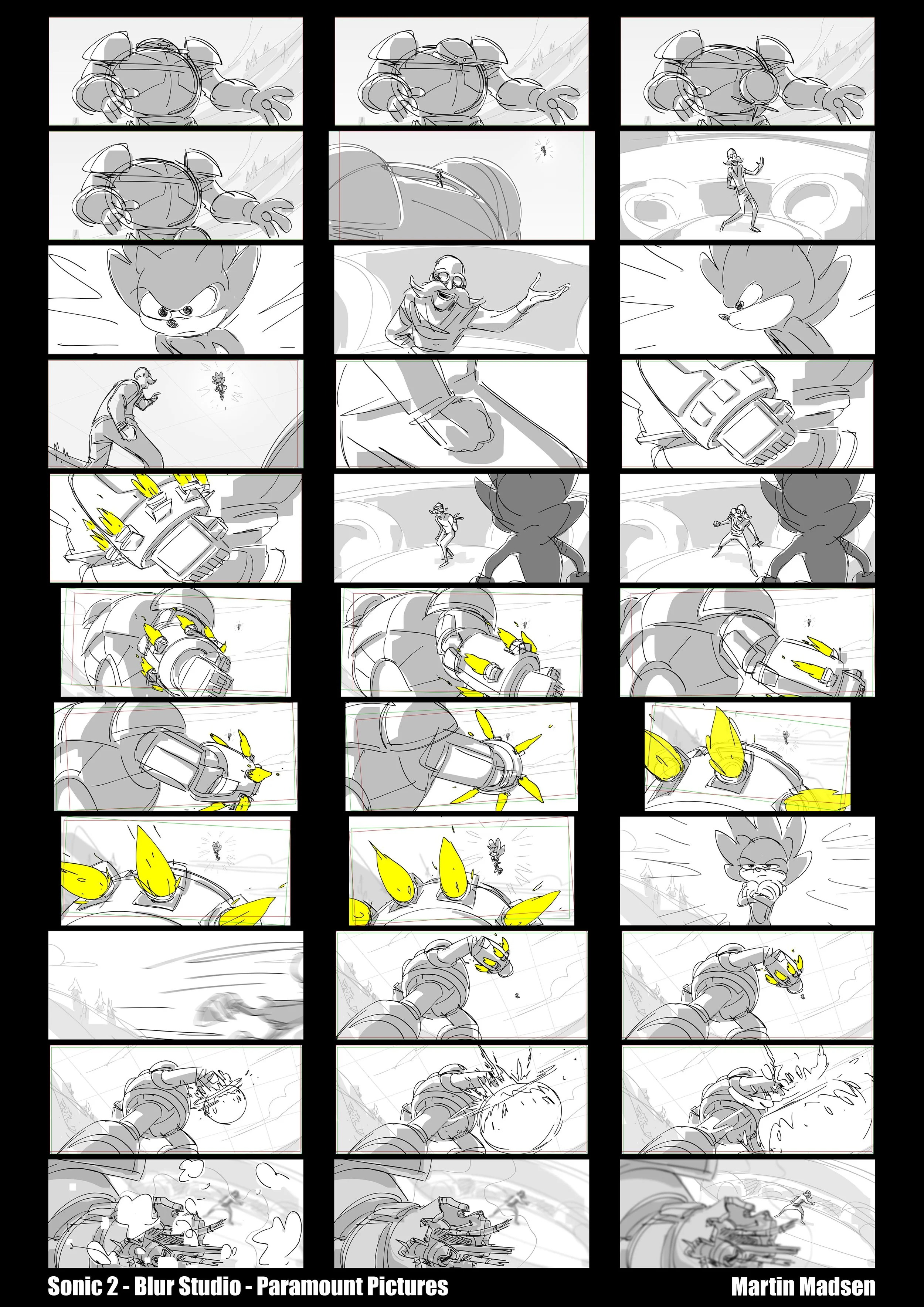 Sonic 2 - Blur Studio - Paramount Pictures

Martin Madsen