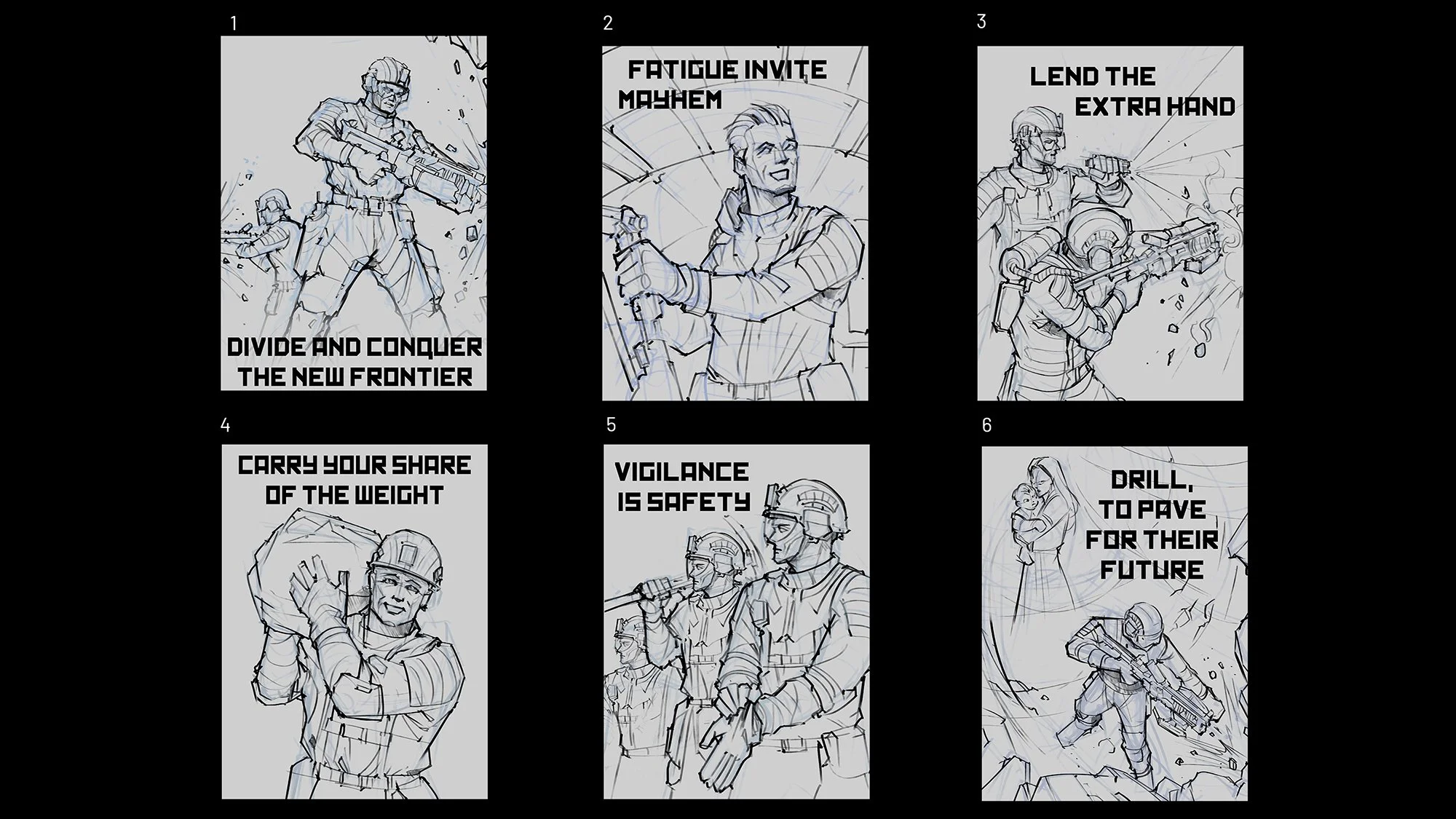 1

DIVIDE AND CONQUER THE NEW FRONTIER

2

FATIGUE INVITE MAYHEM

3

LEND THE EXTRA HAND

4

CARRY YOUR SHARE OF THE WEIGHT

5

VIGILANCE IS SAFETY

6

DRILL, TO PAVE FOR THEIR FUTURE