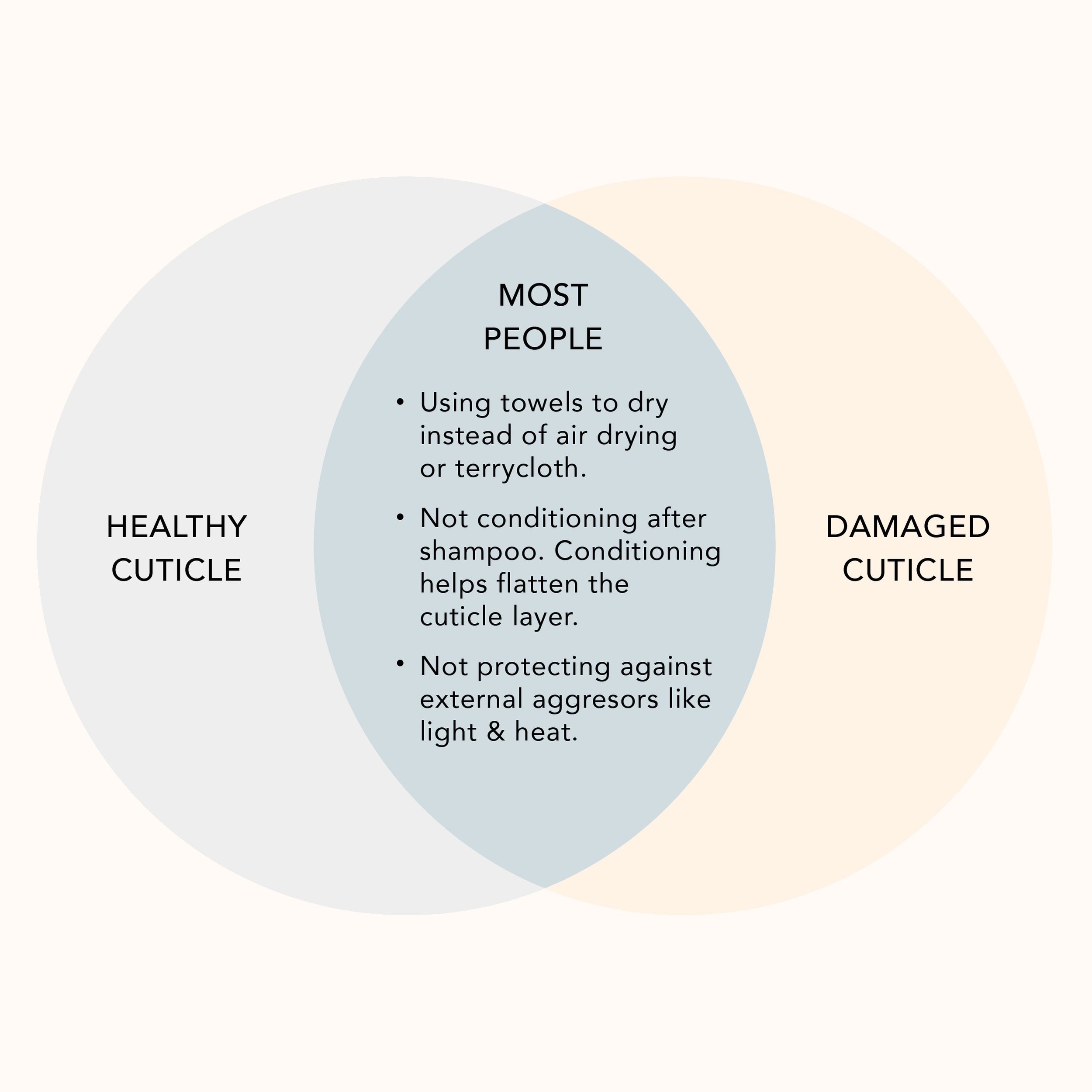 HEALTHY CUTICLE

MOST PEOPLE

• Using towels to dry instead of air drying or terrycloth.

• Not conditioning after shampoo. Conditioning helps flatten the cuticle layer.

• Not protecting against external aggresors like light & heat.

DAMAGED CUTICLE