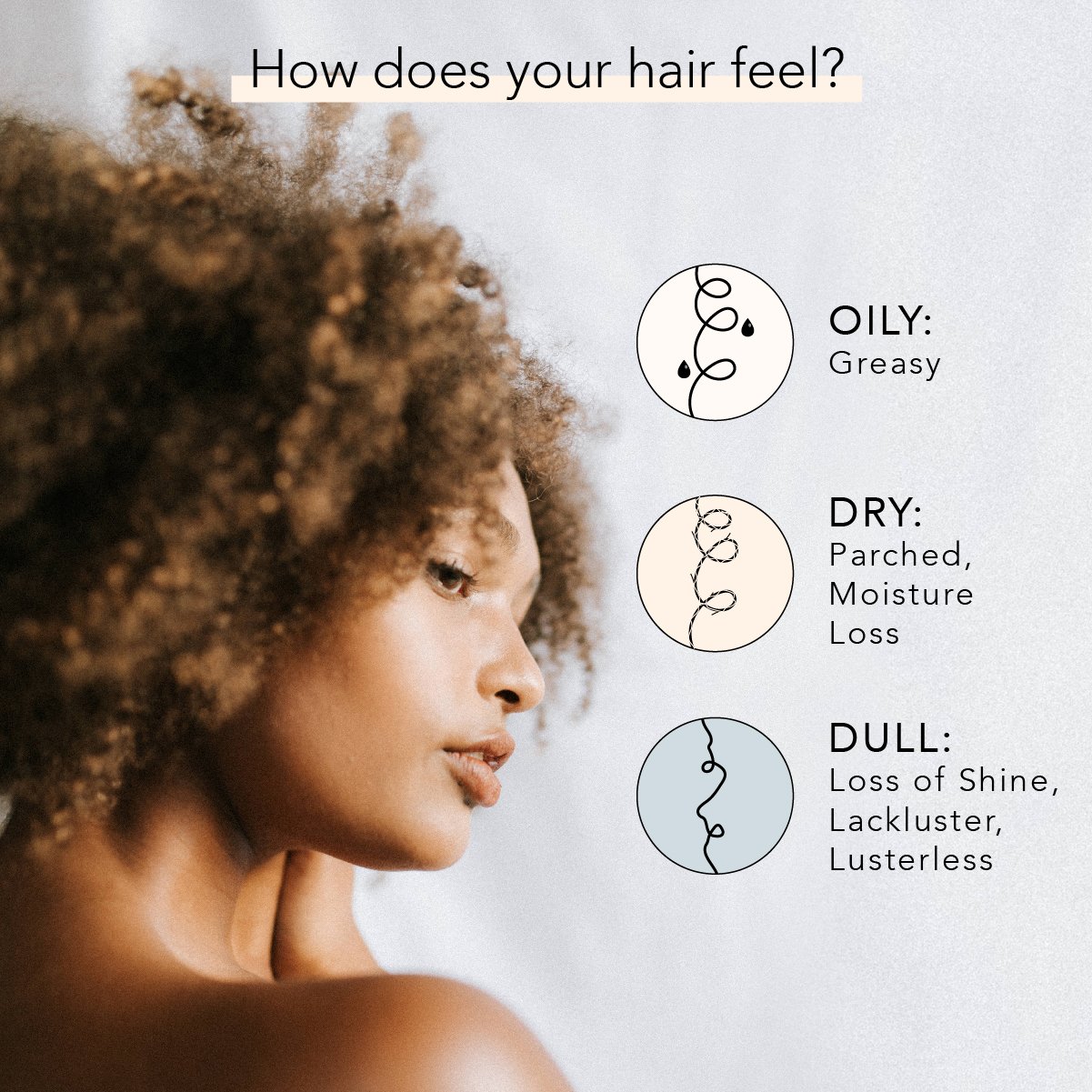 How does your hair feel?

OILY:
Greasy

DRY:
Parched, Moisture Loss

DULL:
Loss of Shine, Lackluster, Lusterless