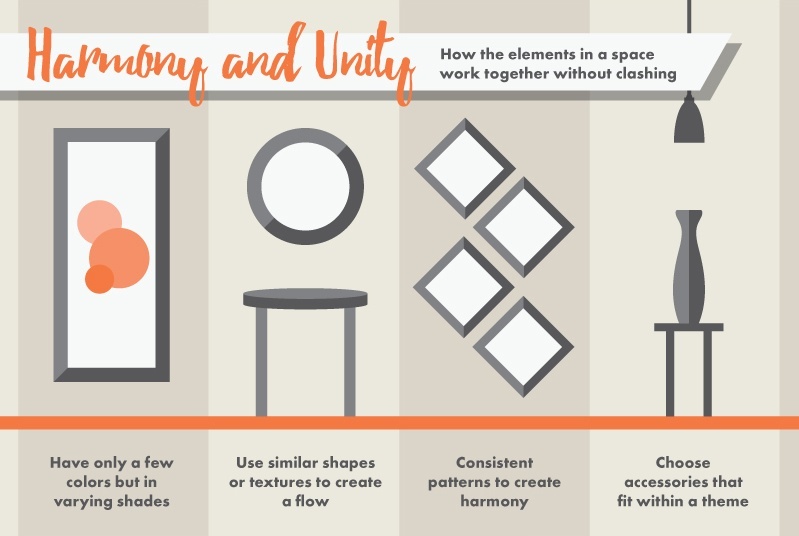 Harmony and Unity

How the elements in a space work together without clashing

Have only a few colors but in varying shades

Use similar shapes or textures to create a flow

Consistent patterns to create harmony

Choose accessories that fit within a theme