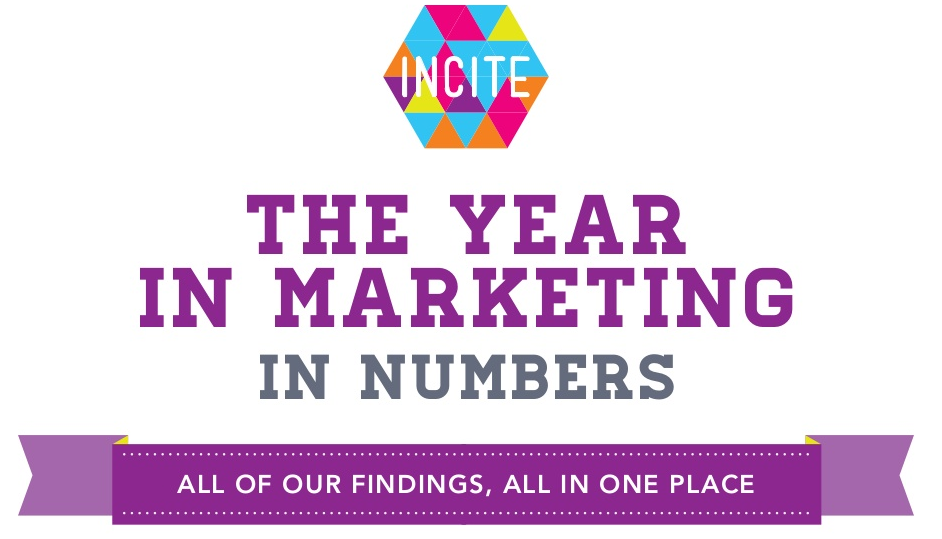 INCITE

THE YEAR IN MARKETING

IN NUMBERS

ALL OF OUR FINDINGS, ALL IN ONE PLACE