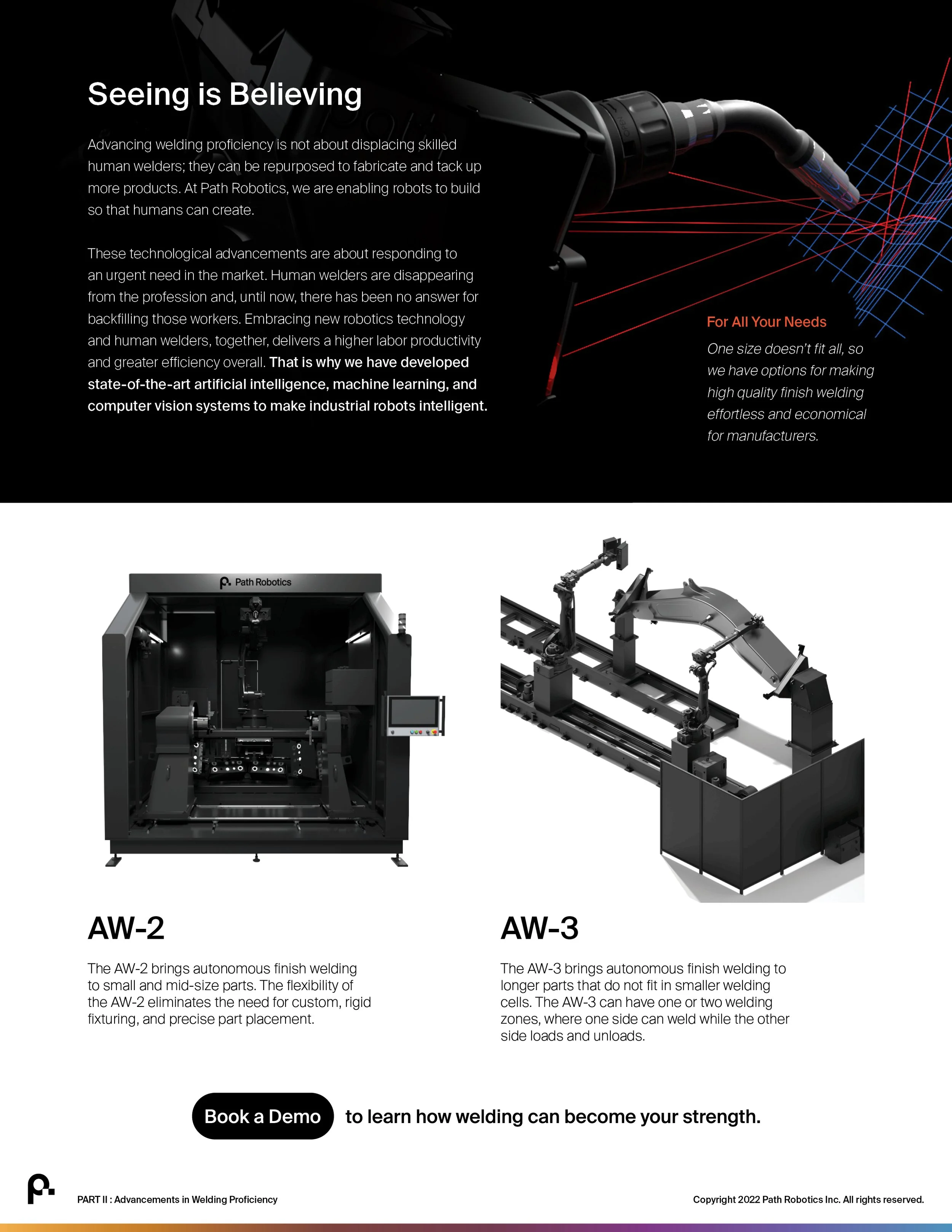 Seeing is Believing

Advancing welding proficiency is not about displacing skilled human welders; they can be repurposed to fabricate and tack up more products. At Path Robotics, we are enabling robots to build so that humans can create.

These technological advancements are about responding to an urgent need in the market. Human welders are disappearing from the profession and, until now, there has been no answer for backfilling those workers. Embracing new robotics technology and human welders, together, delivers a higher labor productivity and greater efficiency overall. That is why we have developed state-of-the-art artificial intelligence, machine learning, and computer vision systems to make industrial robots intelligent.

For All Your Needs

One size doesn't fit all, so we have options for making high quality finish welding effortless and economical for manufacturers.

Path Robotics

AW-2

The AW-2 brings autonomous finish welding to small and mid-size parts. The flexibility of the AW-2 eliminates the need for custom, rigid fixturing, and precise part placement.

AW-3

The AW-3 brings autonomous finish welding to longer parts that do not fit in smaller welding cells. The AW-3 can have one or two welding zones, where one side can weld while the other side loads and unloads.

Book a Demo to learn how welding can become your strength.

PART II : Advancements in Welding Proficiency

Copyright 2022 Path Robotics Inc. All rights reserved.