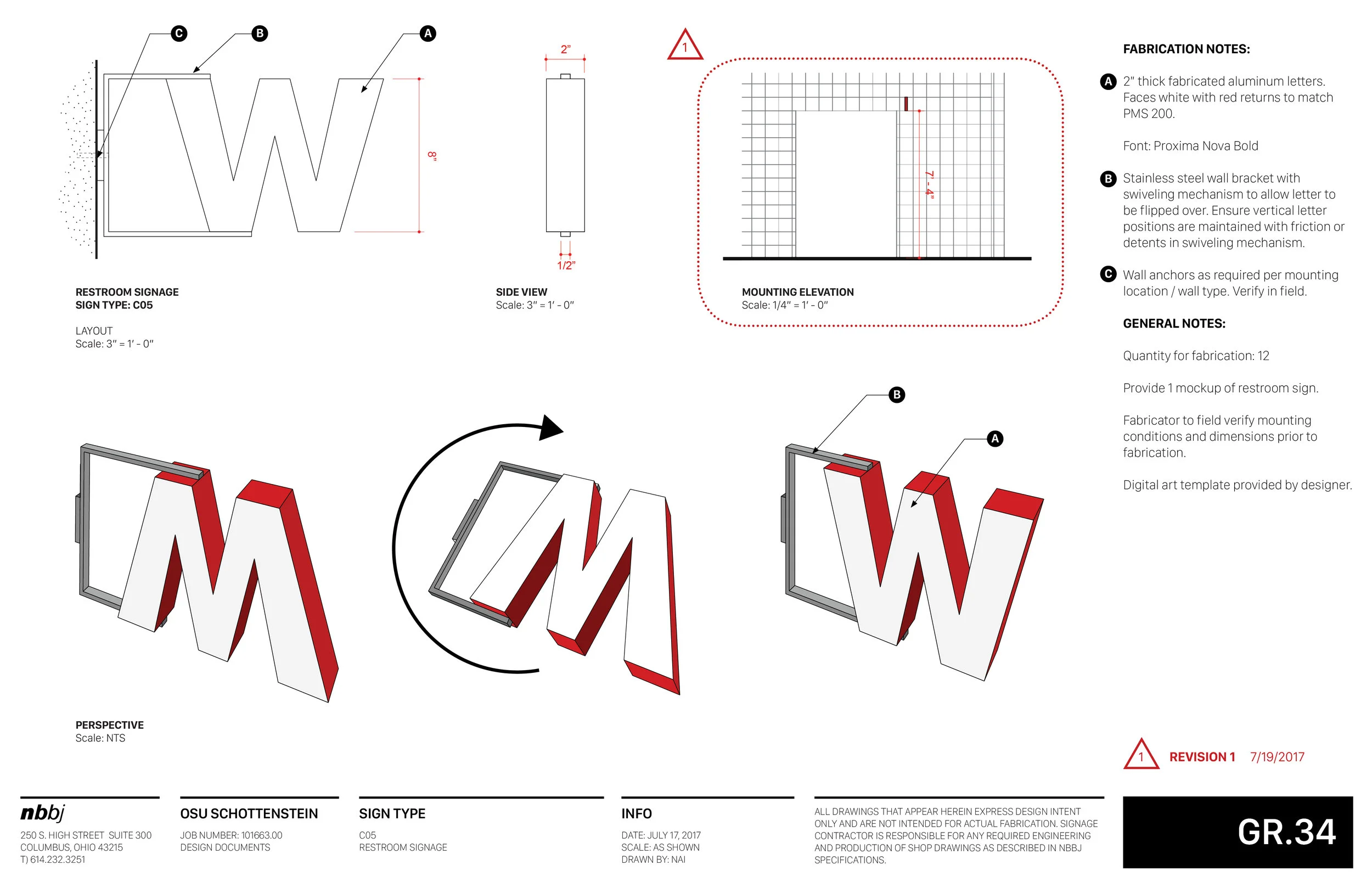 C B A

8"

RESTROOM SIGNAGE
SIGN TYPE: C05

LAYOUT
Scale: 3" = 1' - 0"

2"

1/2"

SIDE VIEW
Scale: 3" = 1' - 0"

1

7' - 4"

MOUNTING ELEVATION
Scale: 1/4" = 1' - 0"

FABRICATION NOTES:

A 2" thick fabricated aluminum letters. Faces white with red returns to match PMS 200.

Font: Proxima Nova Bold

B Stainless steel wall bracket with swiveling mechanism to allow letter to be flipped over. Ensure vertical letter positions are maintained with friction or detents in swiveling mechanism.

C Wall anchors as required per mounting location / wall type. Verify in field.

GENERAL NOTES:

Quantity for fabrication: 12

Provide 1 mockup of restroom sign.

Fabricator to field verify mounting conditions and dimensions prior to fabrication.

Digital art template provided by designer.

B

A

PERSPECTIVE
Scale: NTS

1 REVISION 1 7/19/2017

nbbj
250 S. HIGH STREET SUITE 300
COLUMBUS, OHIO 43215
T) 614.232.3251

OSU SCHOTTENSTEIN
JOB NUMBER: 101663.00
DESIGN DOCUMENTS

SIGN TYPE
C05
RESTROOM SIGNAGE

INFO
DATE: JULY 17, 2017
SCALE: AS SHOWN
DRAWN BY: NAI

ALL DRAWINGS THAT APPEAR HEREIN EXPRESS DESIGN INTENT ONLY AND ARE NOT INTENDED FOR ACTUAL FABRICATION. SIGNAGE CONTRACTOR IS RESPONSIBLE FOR ANY REQUIRED ENGINEERING AND PRODUCTION OF SHOP DRAWINGS AS DESCRIBED IN NBBJ SPECIFICATIONS.

GR.34