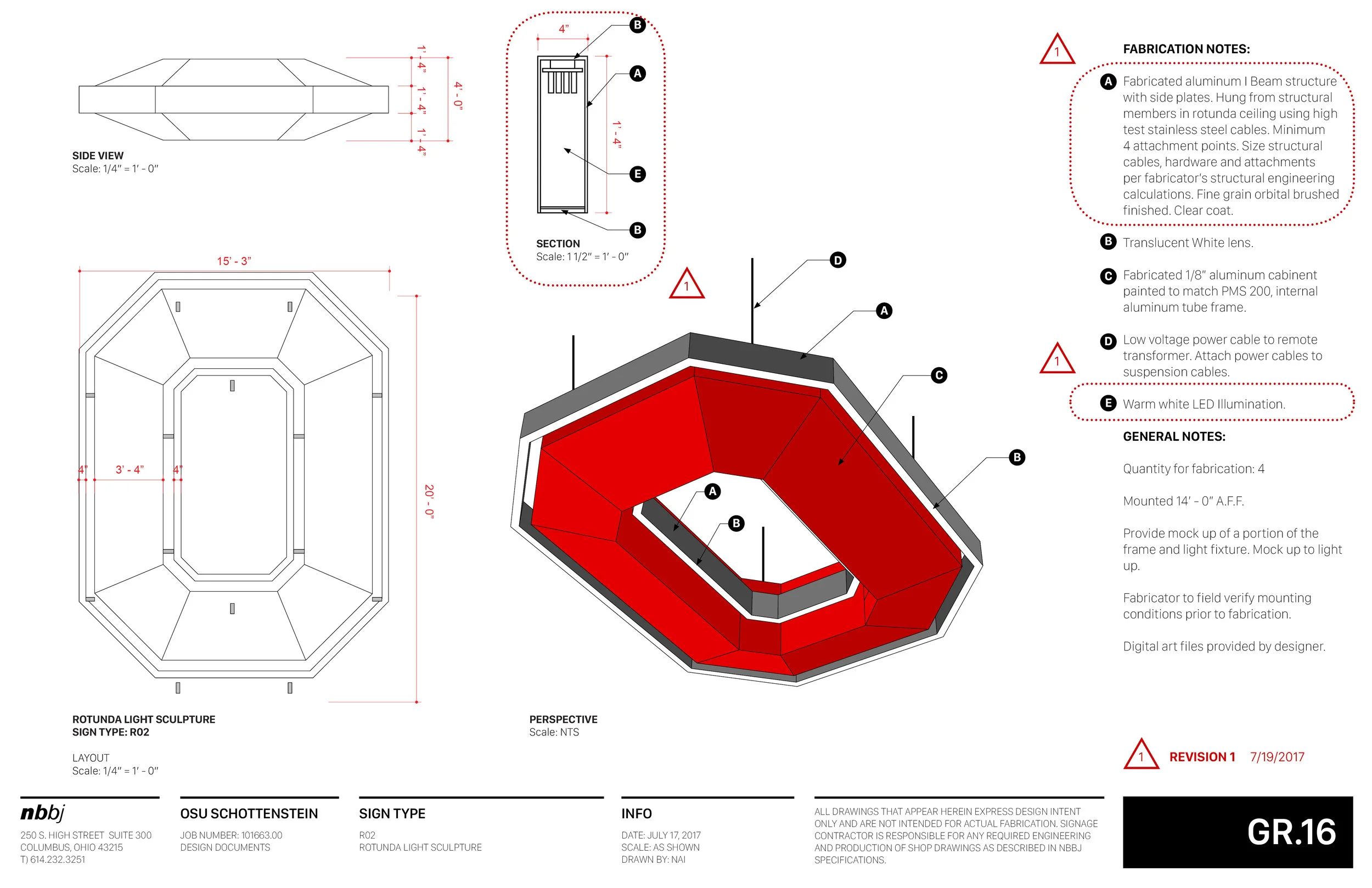 1' - 4"
1' - 4"
1' - 4"
4' - 0"

SIDE VIEW
Scale: 1/4" = 1' - 0"

4"
B
A
1' - 4"
E
B

SECTION
Scale: 1 1/2" = 1' - 0"

1

15' - 3"
4"
3' - 4"
4"
20' - 0"

ROTUNDA LIGHT SCULPTURE
SIGN TYPE: R02

LAYOUT
Scale: 1/4" = 1' - 0"

D
A
C
B
A
B

PERSPECTIVE
Scale: NTS

1

FABRICATION NOTES:

A Fabricated aluminum I Beam structure with side plates. Hung from structural members in rotunda ceiling using high test stainless steel cables. Minimum 4 attachment points. Size structural cables, hardware and attachments per fabricator's structural engineering calculations. Fine grain orbital brushed finished. Clear coat.

B Translucent White lens.

C Fabricated 1/8" aluminum cabinent painted to match PMS 200, internal aluminum tube frame.

1

D Low voltage power cable to remote transformer. Attach power cables to suspension cables.

E Warm white LED Illumination.

GENERAL NOTES:

Quantity for fabrication: 4

Mounted 14' - 0" A.F.F.

Provide mock up of a portion of the frame and light fixture. Mock up to light up.

Fabricator to field verify mounting conditions prior to fabrication.

Digital art files provided by designer.

1 REVISION 1 7/19/2017

nbbj
250 S. HIGH STREET SUITE 300
COLUMBUS, OHIO 43215
T) 614.232.3251

OSU SCHOTTENSTEIN
JOB NUMBER: 101663.00
DESIGN DOCUMENTS

SIGN TYPE
R02
ROTUNDA LIGHT SCULPTURE

INFO
DATE: JULY 17, 2017
SCALE: AS SHOWN
DRAWN BY: NAI

ALL DRAWINGS THAT APPEAR HEREIN EXPRESS DESIGN INTENT ONLY AND ARE NOT INTENDED FOR ACTUAL FABRICATION. SIGNAGE CONTRACTOR IS RESPONSIBLE FOR ANY REQUIRED ENGINEERING AND PRODUCTION OF SHOP DRAWINGS AS DESCRIBED IN NBBJ SPECIFICATIONS.

GR.16