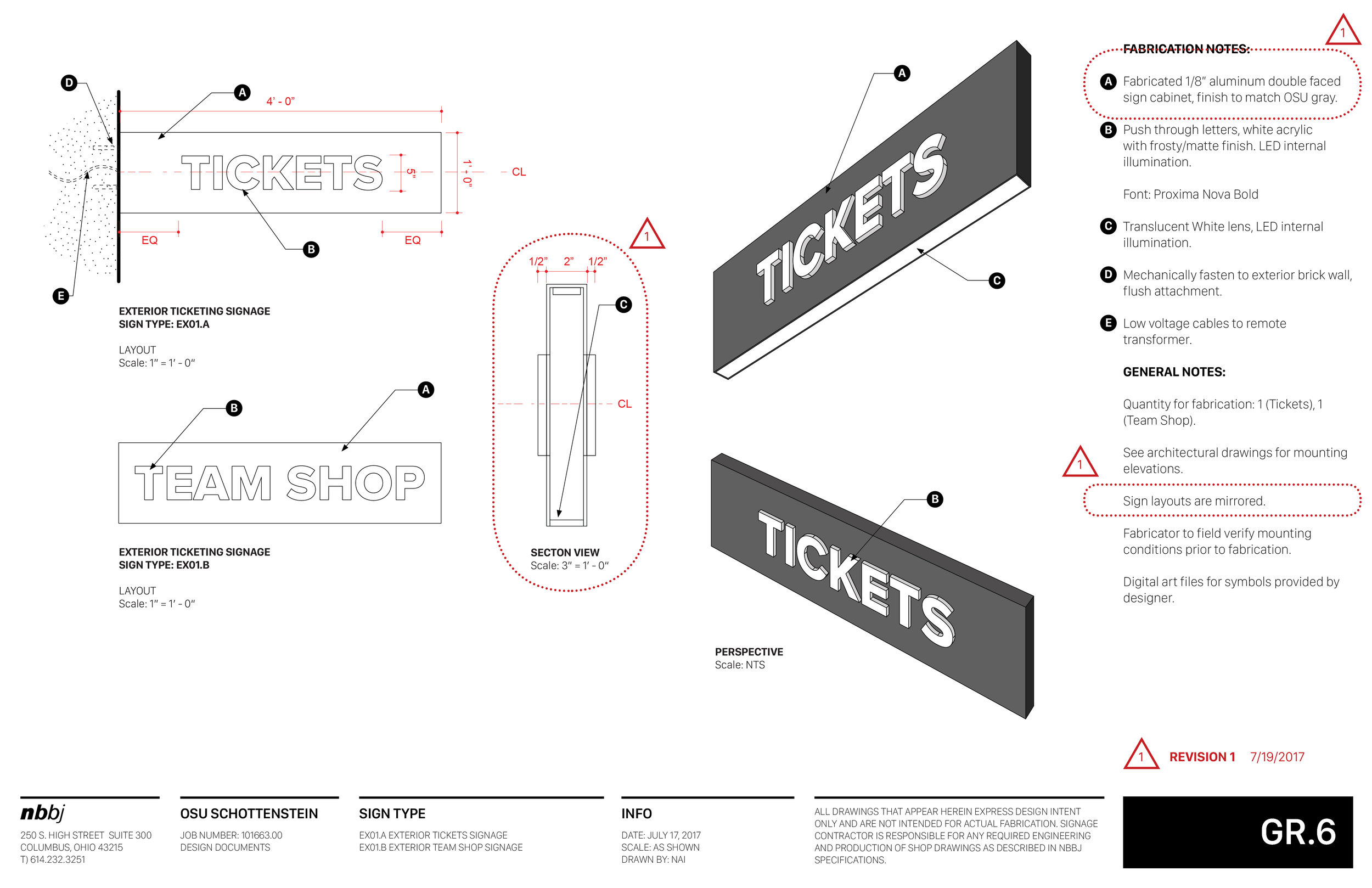 D

A

4' - 0"

TICKETS

5"

1' - 0"

CL

EQ

EQ

B

E

EXTERIOR TICKETING SIGNAGE
SIGN TYPE: EX01.A

LAYOUT
Scale: 1" = 1' - 0"

B

A

TEAM SHOP

EXTERIOR TICKETING SIGNAGE
SIGN TYPE: EX01.B

LAYOUT
Scale: 1" = 1' - 0"

1

1/2" 2" 1/2"

C

CL

SECTON VIEW
Scale: 3" = 1' - 0"

A

TICKETS

C

B

TICKETS

PERSPECTIVE
Scale: NTS

1

FABRICATION NOTES:

A Fabricated 1/8" aluminum double faced sign cabinet, finish to match OSU gray.

B Push through letters, white acrylic with frosty/matte finish. LED internal illumination.

Font: Proxima Nova Bold

C Translucent White lens, LED internal illumination.

D Mechanically fasten to exterior brick wall, flush attachment.

E Low voltage cables to remote transformer.

GENERAL NOTES:

Quantity for fabrication: 1 (Tickets), 1 (Team Shop).

1

See architectural drawings for mounting elevations.

Sign layouts are mirrored.

Fabricator to field verify mounting conditions prior to fabrication.

Digital art files for symbols provided by designer.

1 REVISION 1 7/19/2017

nbbj
250 S. HIGH STREET SUITE 300
COLUMBUS, OHIO 43215
T) 614.232.3251

OSU SCHOTTENSTEIN
JOB NUMBER: 101663.00
DESIGN DOCUMENTS

SIGN TYPE
EX01.A EXTERIOR TICKETS SIGNAGE
EX01.B EXTERIOR TEAM SHOP SIGNAGE

INFO
DATE: JULY 17, 2017
SCALE: AS SHOWN
DRAWN BY: NAI

ALL DRAWINGS THAT APPEAR HEREIN EXPRESS DESIGN INTENT ONLY AND ARE NOT INTENDED FOR ACTUAL FABRICATION. SIGNAGE CONTRACTOR IS RESPONSIBLE FOR ANY REQUIRED ENGINEERING AND PRODUCTION OF SHOP DRAWINGS AS DESCRIBED IN NBBJ SPECIFICATIONS.

GR.6