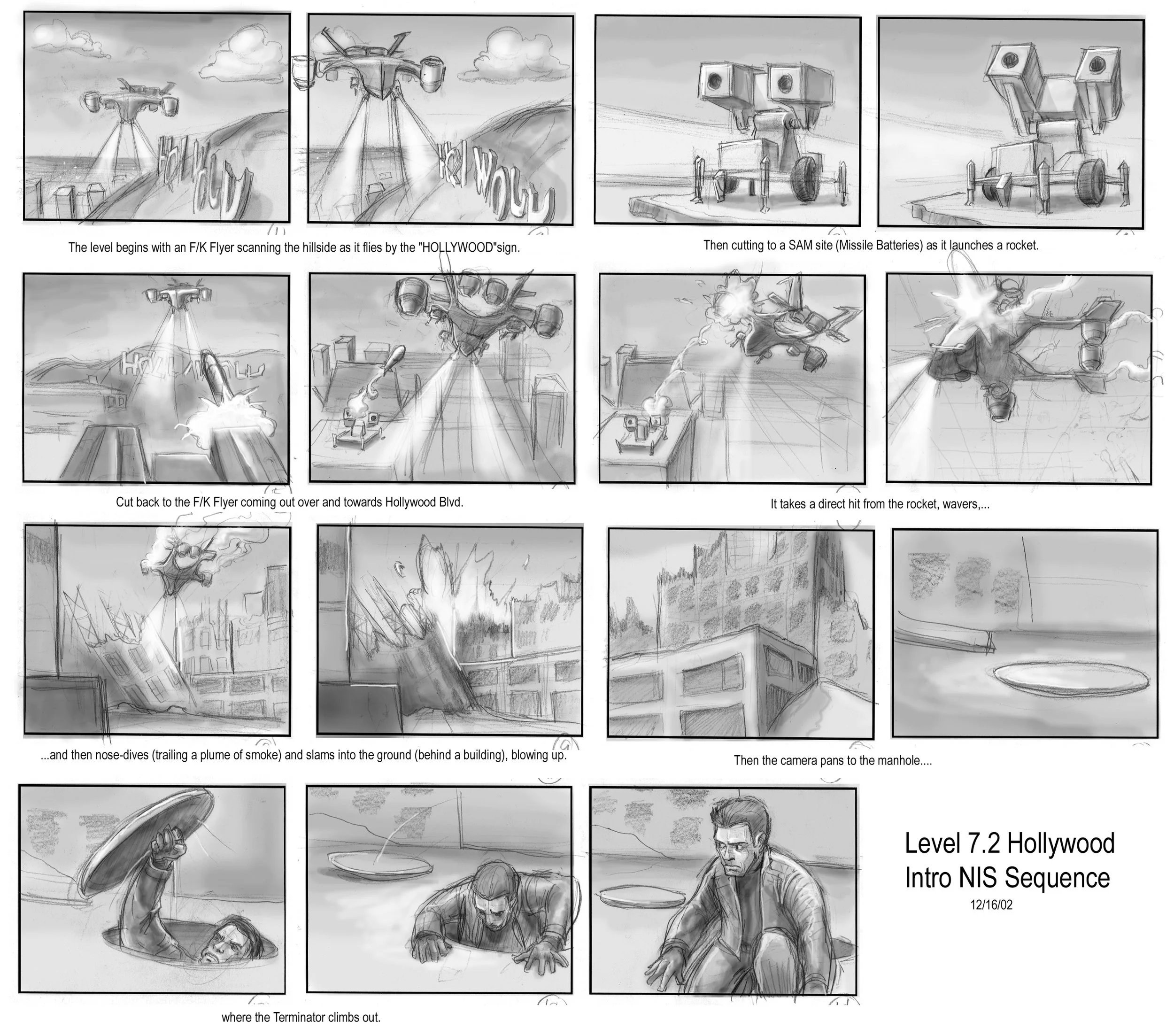 The level begins with an F/K Flyer scanning the hillside as it flies by the "HOLLYWOOD"sign.

Then cutting to a SAM site (Missile Batteries) as it launches a rocket.

Cut back to the F/K Flyer coming out over and towards Hollywood Blvd.

It takes a direct hit from the rocket, wavers,...

...and then nose-dives (trailing a plume of smoke) and slams into the ground (behind a building), blowing up.

Then the camera pans to the manhole....

where the Terminator climbs out.

Level 7.2 Hollywood
Intro NIS Sequence
12/16/02