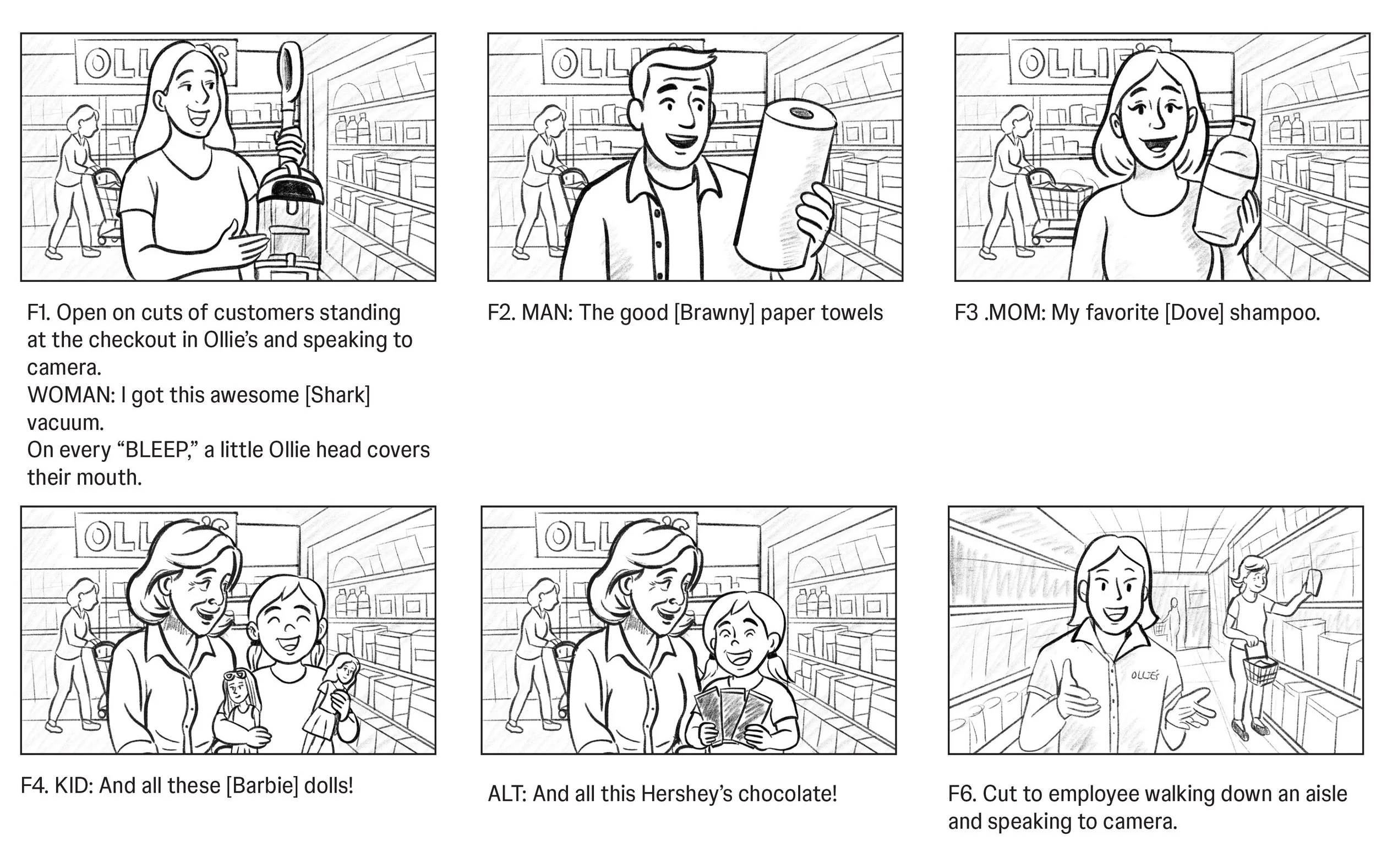 OLLI

F1. Open on cuts of customers standing at the checkout in Ollie's and speaking to camera.
WOMAN: I got this awesome [Shark] vacuum.
On every "BLEEP," a little Ollie head covers their mouth.

OLLI

F2. MAN: The good [Brawny] paper towels

OLLI

F3 .MOM: My favorite [Dove] shampoo.

OLLI

F4. KID: And all these [Barbie] dolls!

OLLI

ALT: And all this Hershey's chocolate!

OLLIE'S

F6. Cut to employee walking down an aisle and speaking to camera.