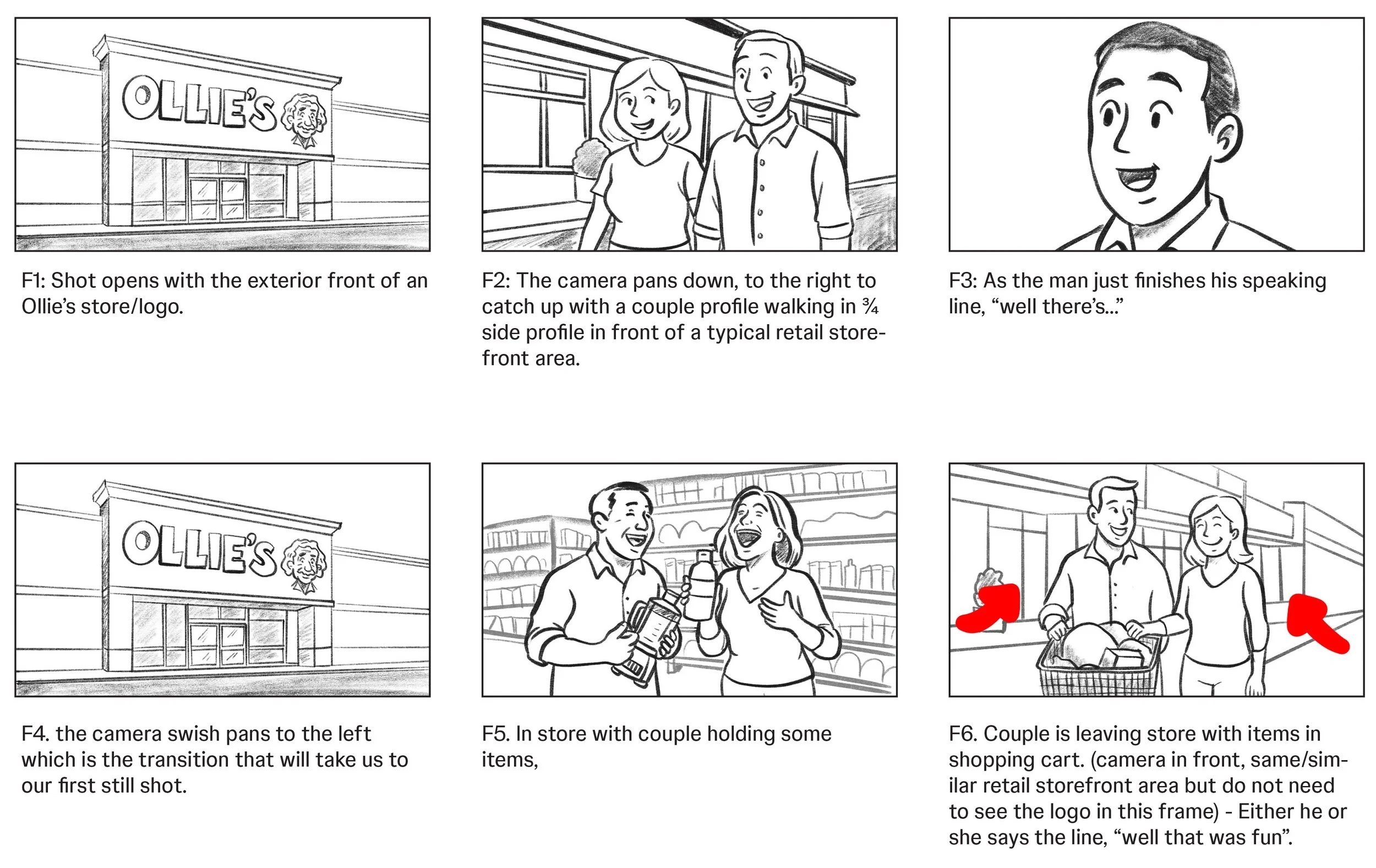 OLLIE'S

F1: Shot opens with the exterior front of an Ollie's store/logo.

F2: The camera pans down, to the right to catch up with a couple profile walking in ¾ side profile in front of a typical retail storefront area.

F3: As the man just finishes his speaking line, "well there's..."

OLLIE'S

F4. the camera swish pans to the left which is the transition that will take us to our first still shot.

F5. In store with couple holding some items,

F6. Couple is leaving store with items in shopping cart. (camera in front, same/similar retail storefront area but do not need to see the logo in this frame) - Either he or she says the line, "well that was fun".