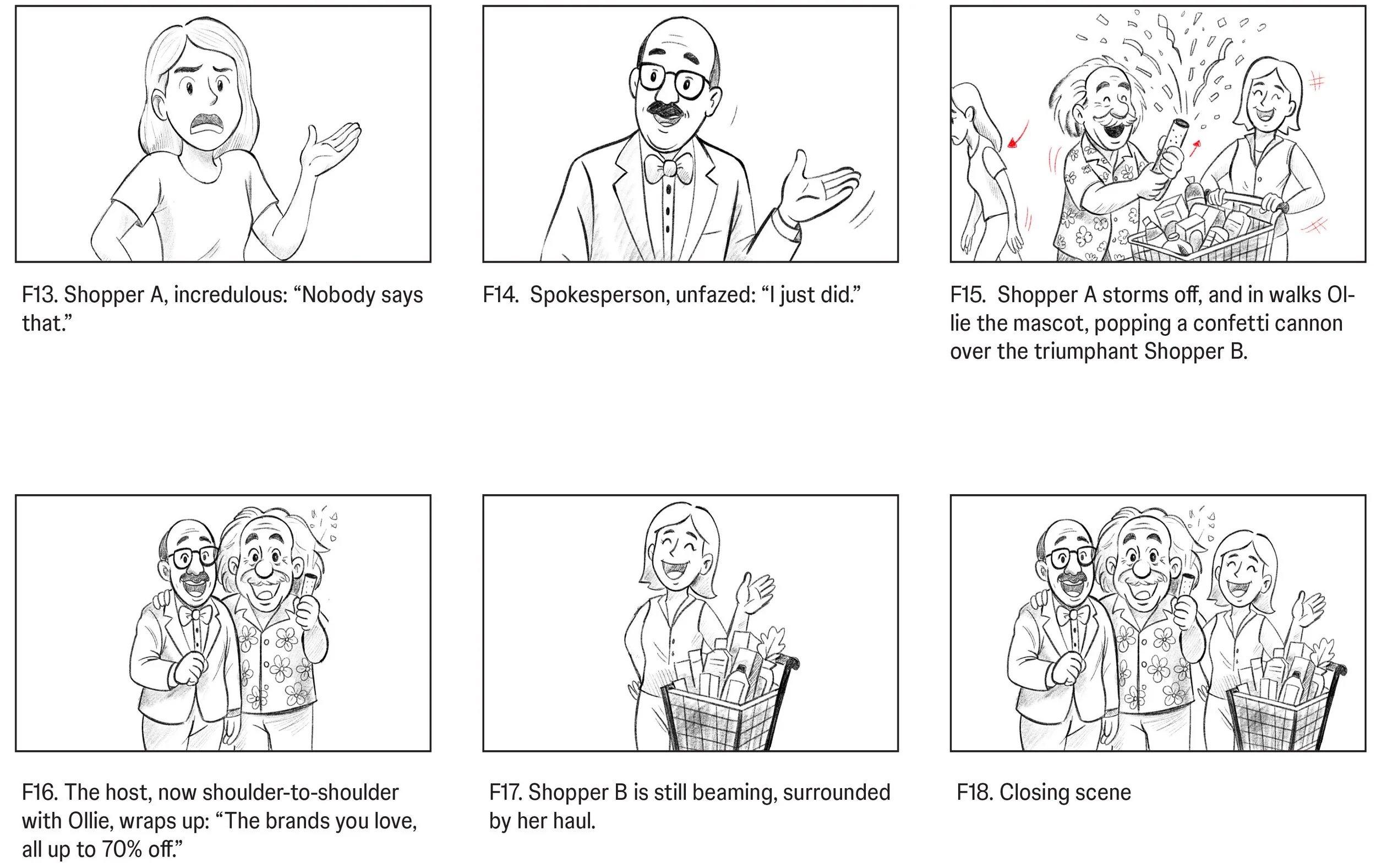 F13. Shopper A, incredulous: “Nobody says that.”

F14. Spokesperson, unfazed: “I just did.”

F15. Shopper A storms off, and in walks Ollie the mascot, popping a confetti cannon over the triumphant Shopper B.

F16. The host, now shoulder-to-shoulder with Ollie, wraps up: “The brands you love, all up to 70% off.”

F17. Shopper B is still beaming, surrounded by her haul.

F18. Closing scene