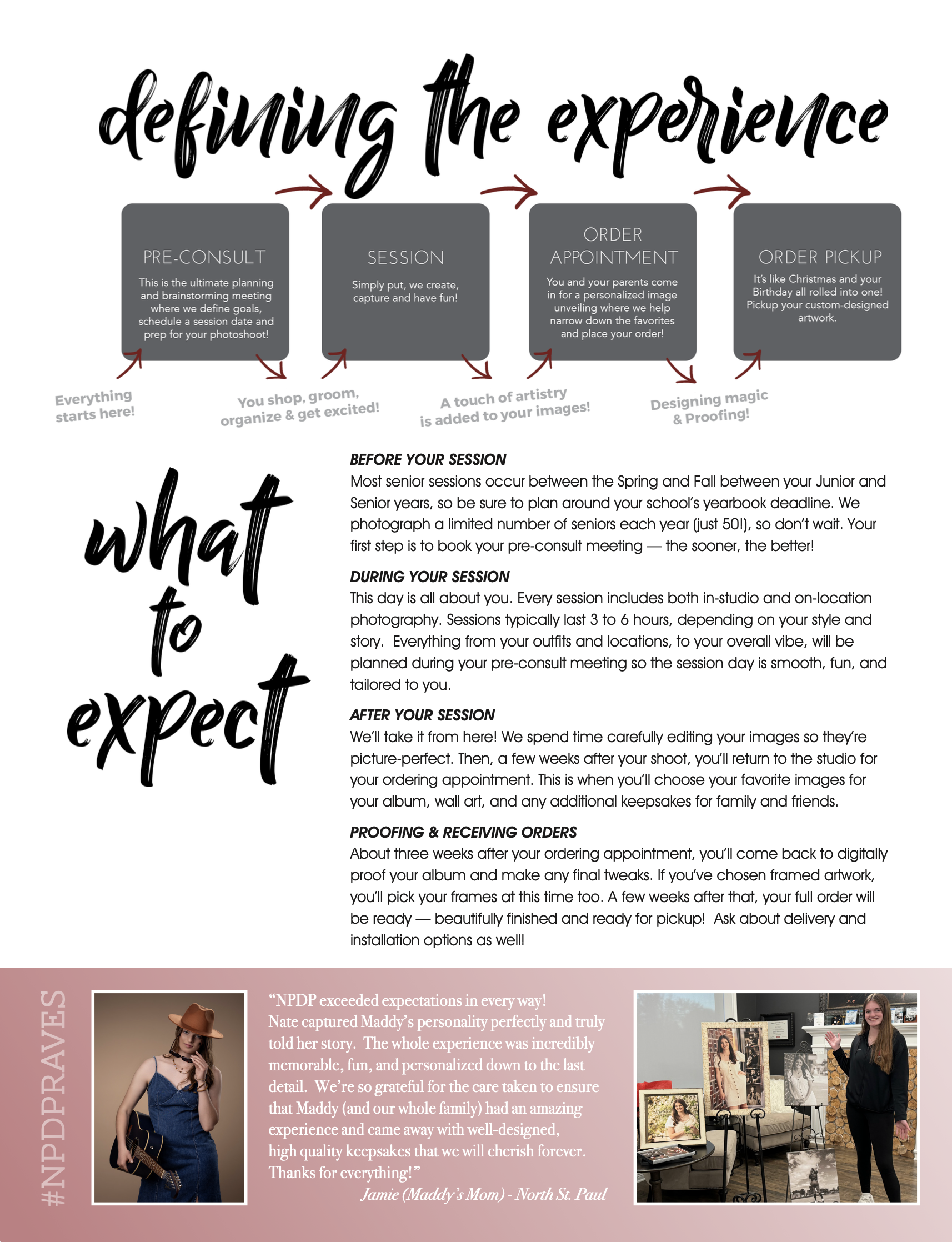 defining the experience

PRE-CONSULT

This is the ultimate planning and brainstorming meeting where we define goals, schedule a session date and prep for your photoshoot!

SESSION

Simply put, we create, capture and have fun!

ORDER APPOINTMENT

You and your parents come in for a personalized image unveiling where we help narrow down the favorites and place your order!

ORDER PICKUP

It's like Christmas and your Birthday all rolled into one! Pickup your custom-designed artwork.

Everything starts here!

You shop, groom, organize & get excited!

A touch of artistry is added to your images!

Designing magic & Proofing!

what to expect

BEFORE YOUR SESSION

Most senior sessions occur between the Spring and Fall between your Junior and Senior years, so be sure to plan around your school's yearbook deadline. We photograph a limited number of seniors each year (just 50!), so don't wait. Your first step is to book your pre-consult meeting — the sooner, the better!

DURING YOUR SESSION

This day is all about you. Every session includes both in-studio and on-location photography. Sessions typically last 3 to 6 hours, depending on your style and story. Everything from your outfits and locations, to your overall vibe, will be planned during your pre-consult meeting so the session day is smooth, fun, and tailored to you.

AFTER YOUR SESSION

We'll take it from here! We spend time carefully editing your images so they're picture-perfect. Then, a few weeks after your shoot, you'll return to the studio for your ordering appointment. This is when you'll choose your favorite images for your album, wall art, and any additional keepsakes for family and friends.

PROOFING & RECEIVING ORDERS

About three weeks after your ordering appointment, you'll come back to digitally proof your album and make any final tweaks. If you've chosen framed artwork, you'll pick your frames at this time too. A few weeks after that, your full order will be ready — beautifully finished and ready for pickup! Ask about delivery and installation options as well!

#NPDPRAVES

"NPDP exceeded expectations in every way! Nate captured Maddy's personality perfectly and truly told her story. The whole experience was incredibly memorable, fun, and personalized down to the last detail. We're so grateful for the care taken to ensure that Maddy (and our whole family) had an amazing experience and came away with well-designed, high quality keepsakes that we will cherish forever. Thanks for everything!"
Jamie (Maddy's Mom) - North St. Paul