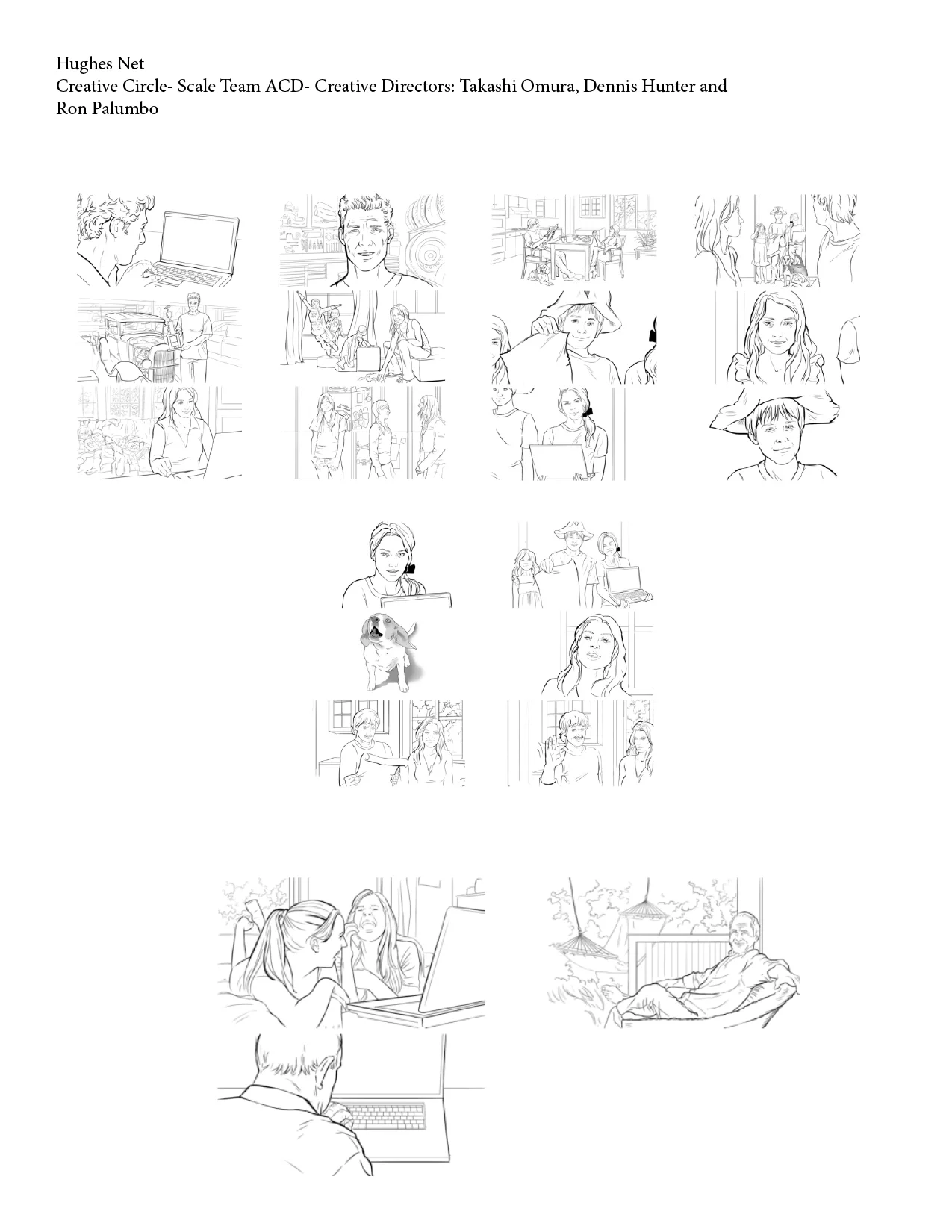 Hughes Net
Creative Circle- Scale Team ACD- Creative Directors: Takashi Omura, Dennis Hunter and Ron Palumbo