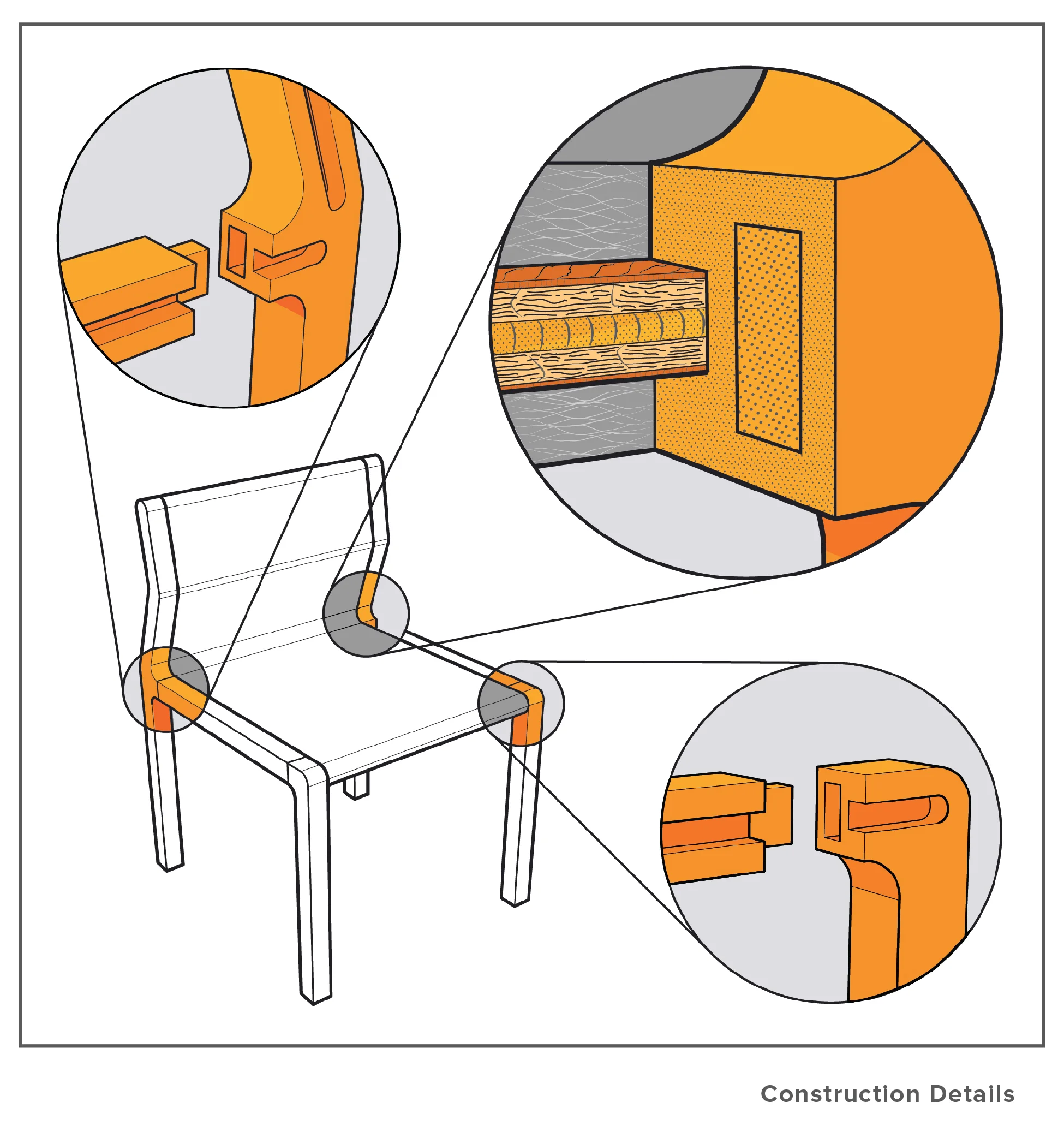 Construction Details