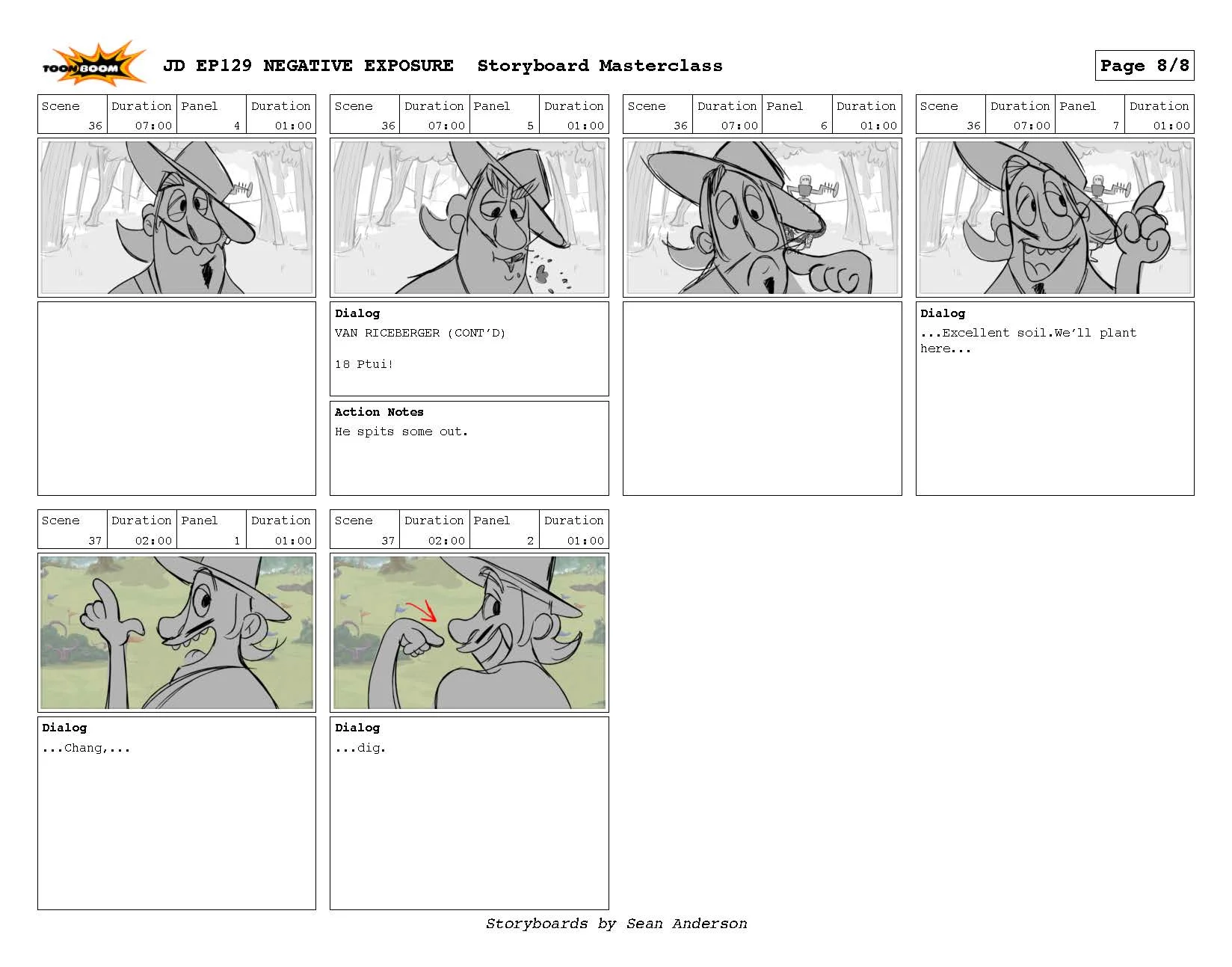 TOON BOOM JD EP129 NEGATIVE EXPOSURE Storyboard Masterclass

Page 8/8

| Scene | Duration | Panel | Duration |
|---|---|---|---|
| 36 | 07:00 | 4 | 01:00 |

| Scene | Duration | Panel | Duration |
|---|---|---|---|
| 36 | 07:00 | 5 | 01:00 |

Dialog
VAN RICEBERGER (CONT'D)

18 Ptui!

Action Notes
He spits some out.

| Scene | Duration | Panel | Duration |
|---|---|---|---|
| 36 | 07:00 | 6 | 01:00 |

| Scene | Duration | Panel | Duration |
|---|---|---|---|
| 36 | 07:00 | 7 | 01:00 |

Dialog
...Excellent soil.We'll plant here...

| Scene | Duration | Panel | Duration |
|---|---|---|---|
| 37 | 02:00 | 1 | 01:00 |

Dialog
...Chang,...

| Scene | Duration | Panel | Duration |
|---|---|---|---|
| 37 | 02:00 | 2 | 01:00 |

Dialog
...dig.

Storyboards by Sean Anderson