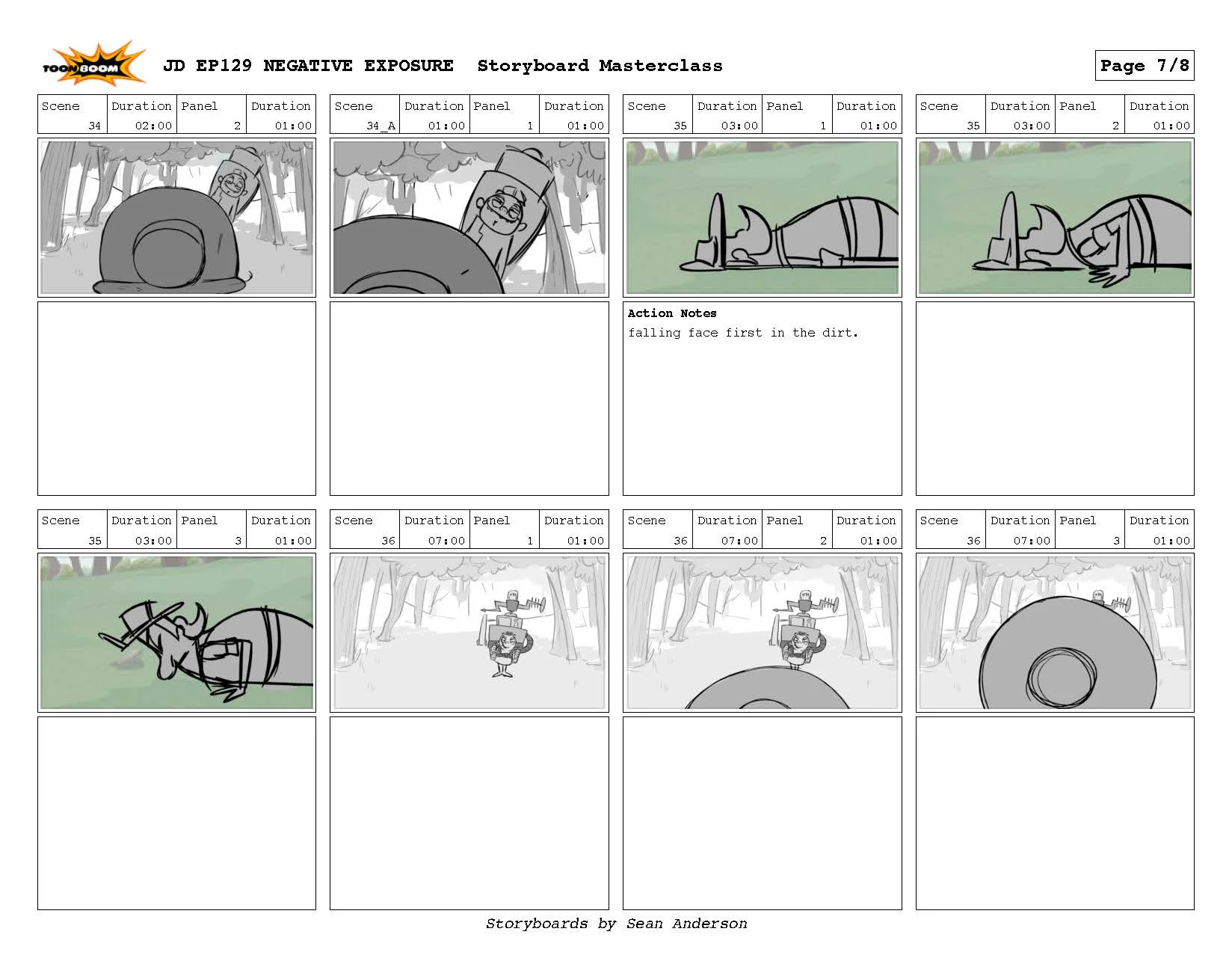 TOON BOOM JD EP129 NEGATIVE EXPOSURE Storyboard Masterclass

Page 7/8

| Scene | Duration | Panel | Duration |
|---|---|---|---|
| 34 | 02:00 | 2 | 01:00 |

| Scene | Duration | Panel | Duration |
|---|---|---|---|
| 34_A | 01:00 | 1 | 01:00 |

| Scene | Duration | Panel | Duration |
|---|---|---|---|
| 35 | 03:00 | 1 | 01:00 |

Action Notes
falling face first in the dirt.

| Scene | Duration | Panel | Duration |
|---|---|---|---|
| 35 | 03:00 | 2 | 01:00 |

| Scene | Duration | Panel | Duration |
|---|---|---|---|
| 35 | 03:00 | 3 | 01:00 |

| Scene | Duration | Panel | Duration |
|---|---|---|---|
| 36 | 07:00 | 1 | 01:00 |

| Scene | Duration | Panel | Duration |
|---|---|---|---|
| 36 | 07:00 | 2 | 01:00 |

| Scene | Duration | Panel | Duration |
|---|---|---|---|
| 36 | 07:00 | 3 | 01:00 |

Storyboards by Sean Anderson