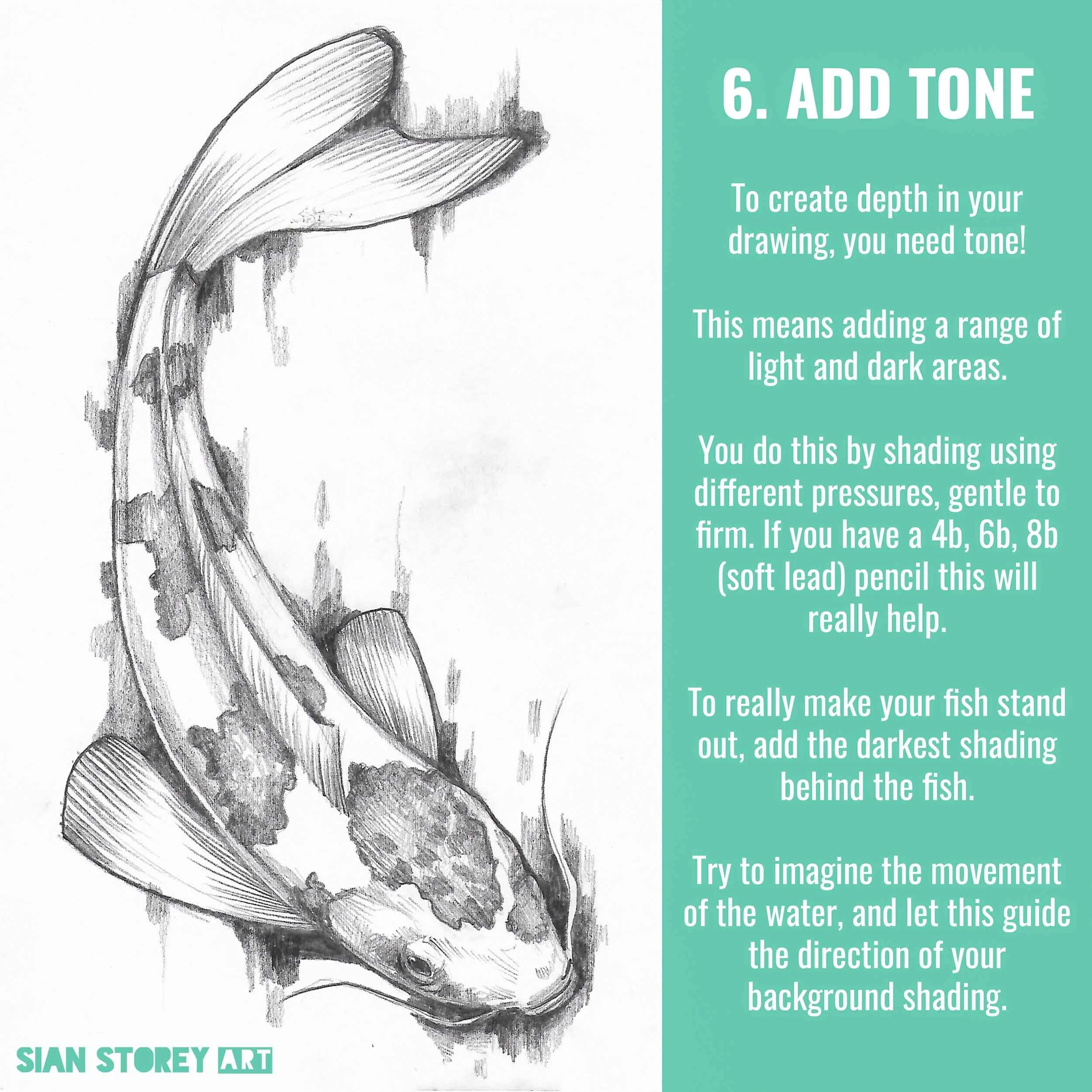 6. ADD TONE

To create depth in your drawing, you need tone!

This means adding a range of light and dark areas.

You do this by shading using different pressures, gentle to firm. If you have a 4b, 6b, 8b (soft lead) pencil this will really help.

To really make your fish stand out, add the darkest shading behind the fish.

Try to imagine the movement of the water, and let this guide the direction of your background shading.

SIAN STOREY ART