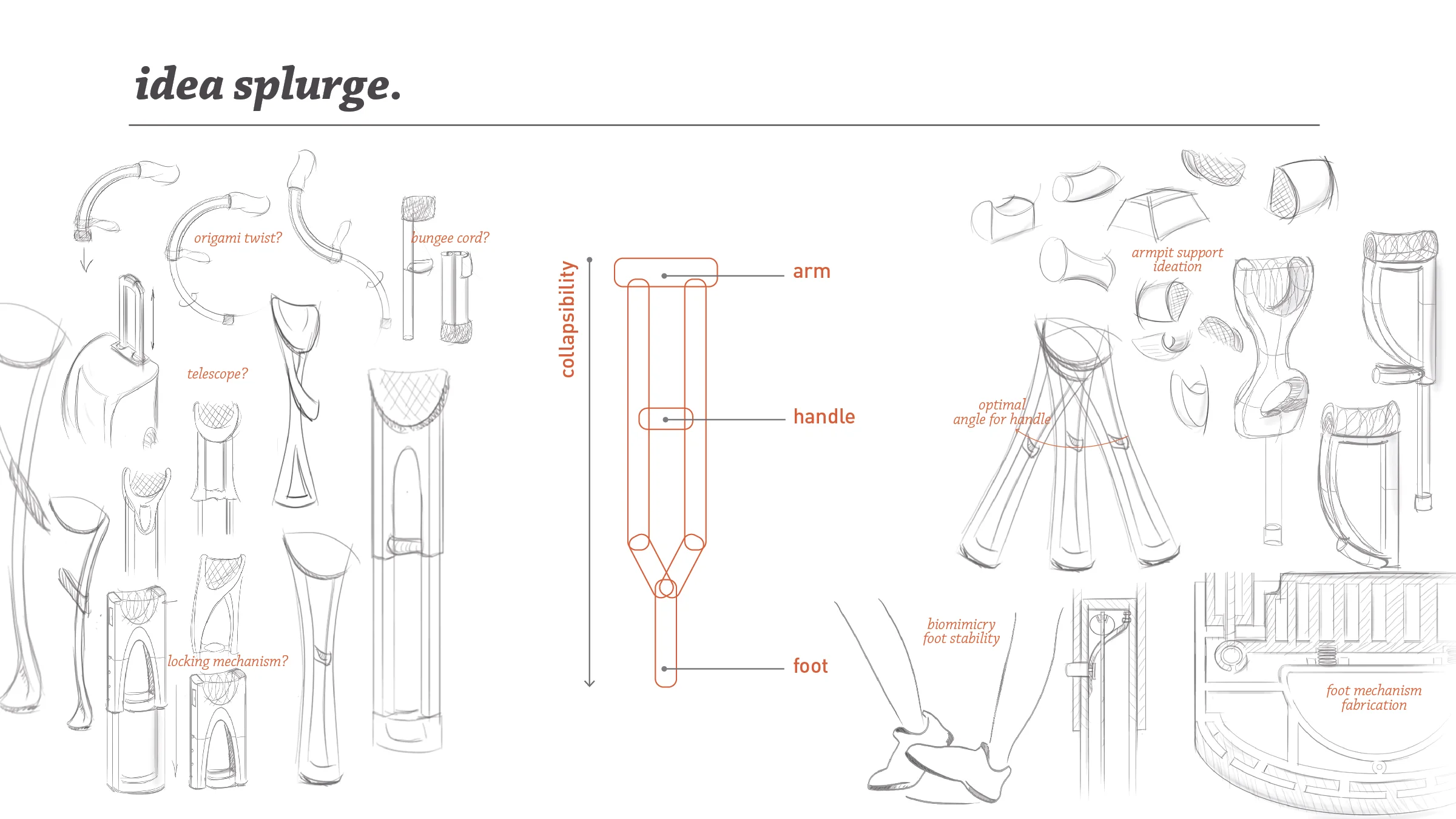 idea splurge.

origami twist?

bungee cord?

telescope?

locking mechanism?

collapsibility

arm

handle

foot

armpit support ideation

optimal angle for handle

biomimicry foot stability

foot mechanism fabrication