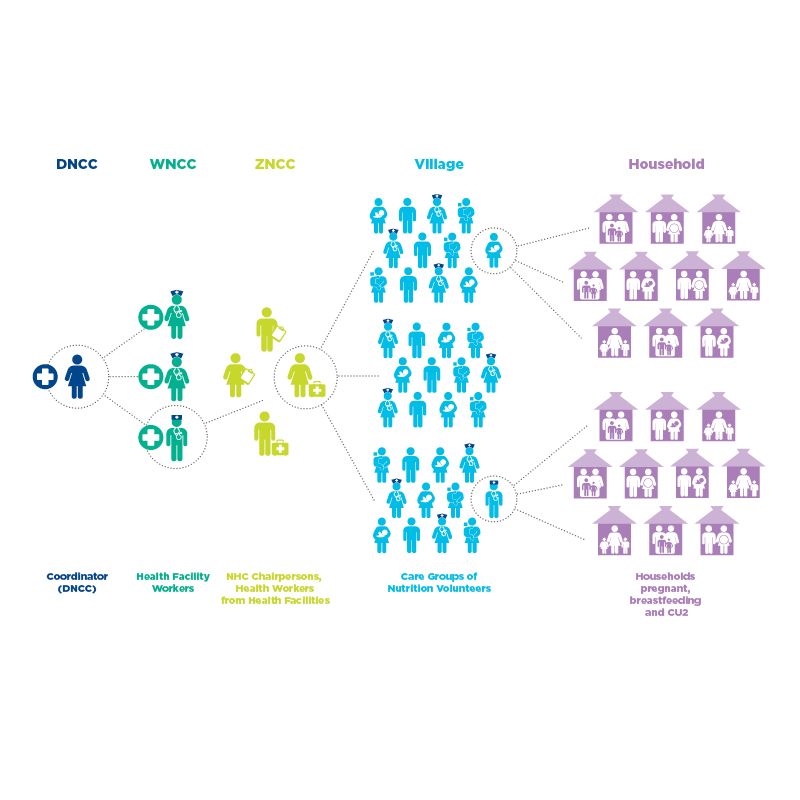 DNCC

WNCC

ZNCC

Village

Household

Coordinator (DNCC)

Health Facility Workers

NHC Chairpersons, Health Workers from Health Facilities

Care Groups of Nutrition Volunteers

Households pregnant, breastfeeding and CU2