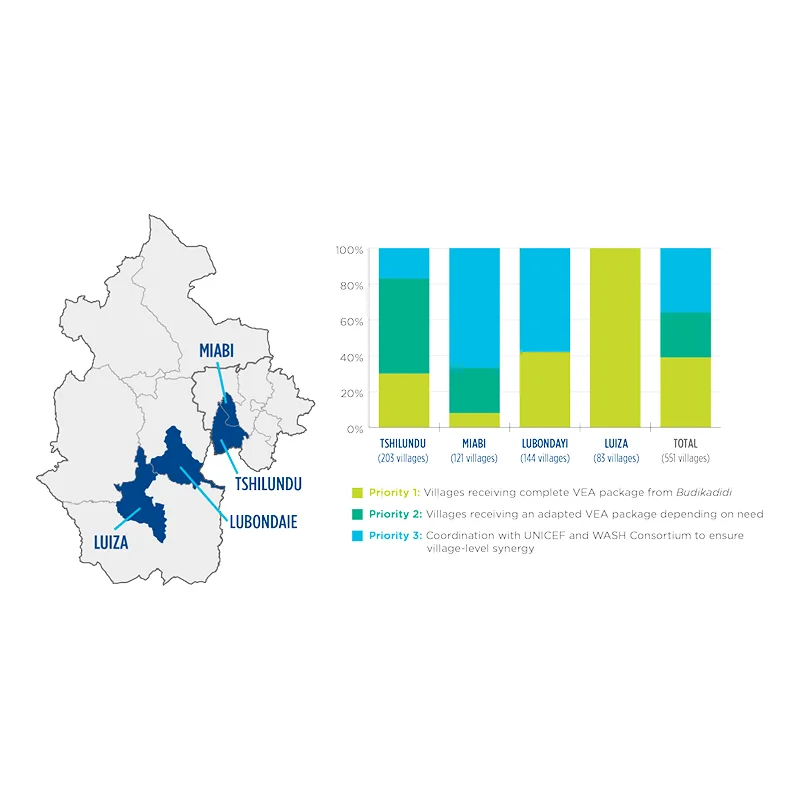 MIABI
TSHILUNDU
LUBONDAIE
LUIZA

100%
80%
60%
40%
20%
0%

TSHILUNDU (203 villages)
MIABI (121 villages)
LUBONDAYI (144 villages)
LUIZA (83 villages)
TOTAL (551 villages)

Priority 1: Villages receiving complete VEA package from Budikadidi
Priority 2: Villages receiving an adapted VEA package depending on need
Priority 3: Coordination with UNICEF and WASH Consortium to ensure village-level synergy