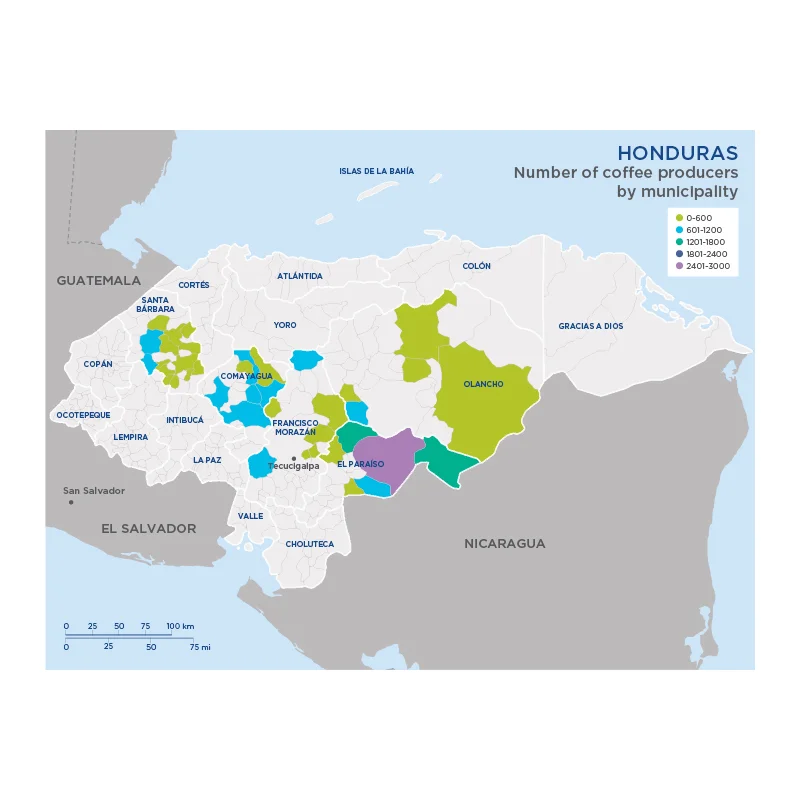 HONDURAS
Number of coffee producers by municipality

0-600
601-1200
1201-1800
1801-2400
2401-3000

ISLAS DE LA BAHÍA

GUATEMALA

CORTÉS

ATLÁNTIDA

COLÓN

SANTA BÁRBARA

YORO

GRACIAS A DIOS

COPÁN

COMAYAGUA

OLANCHO

OCOTEPEQUE

INTIBUCÁ

FRANCISCO MORAZÁN

LEMPIRA

LA PAZ

Tecucigalpa

EL PARAÍSO

San Salvador

VALLE

EL SALVADOR

CHOLUTECA

NICARAGUA

0 25 50 75 100 km
0 25 50 75 mi