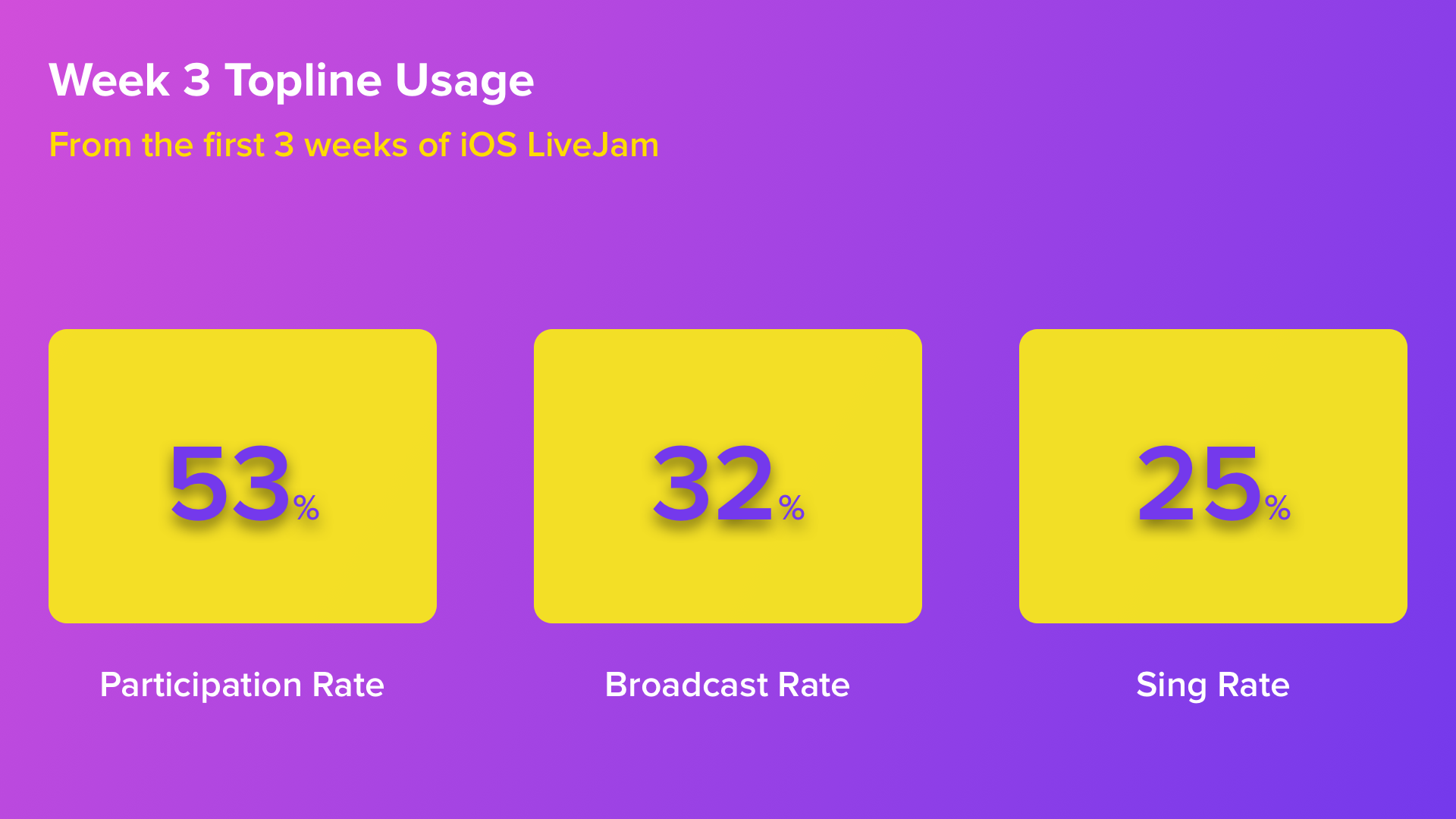 Week 3 Topline Usage

From the first 3 weeks of iOS LiveJam

53%

Participation Rate

32%

Broadcast Rate

25%

Sing Rate