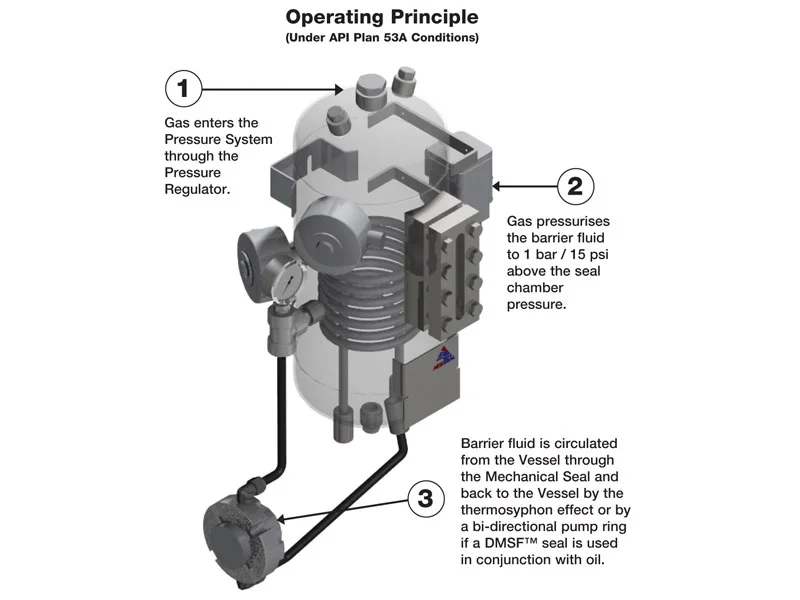 Operating Principle
(Under API Plan 53A Conditions)

1

Gas enters the Pressure System through the Pressure Regulator.

2

Gas pressurises the barrier fluid to 1 bar / 15 psi above the seal chamber pressure.

3

Barrier fluid is circulated from the Vessel through the Mechanical Seal and back to the Vessel by the thermosyphon effect or by a bi-directional pump ring if a DMSF™ seal is used in conjunction with oil.